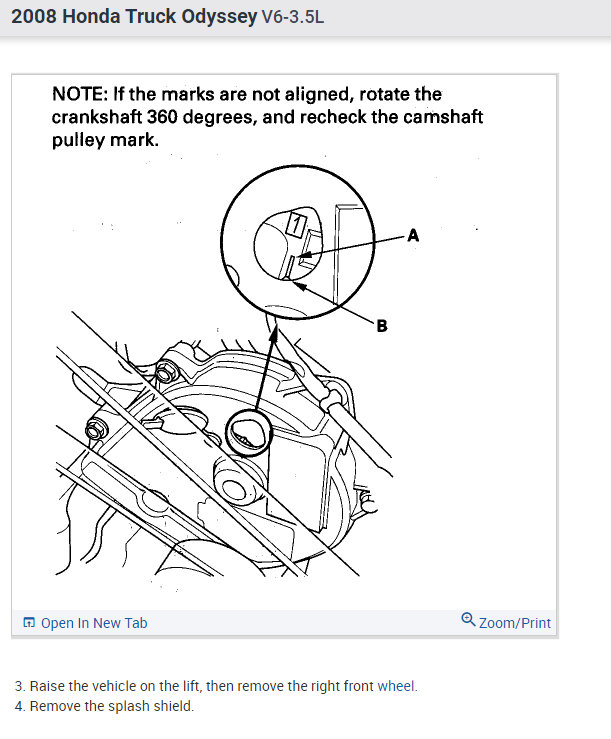 2008 Honda Truck Odyssey V6-3.5L

NOTE: If the marks are not aligned, rotate the crankshaft 360 degrees, and recheck the camshaft pulley mark.

1

A

B

Open In New Tab

Zoom/Print

3. Raise the vehicle on the lift, then remove the right front wheel.
4. Remove the splash shield.