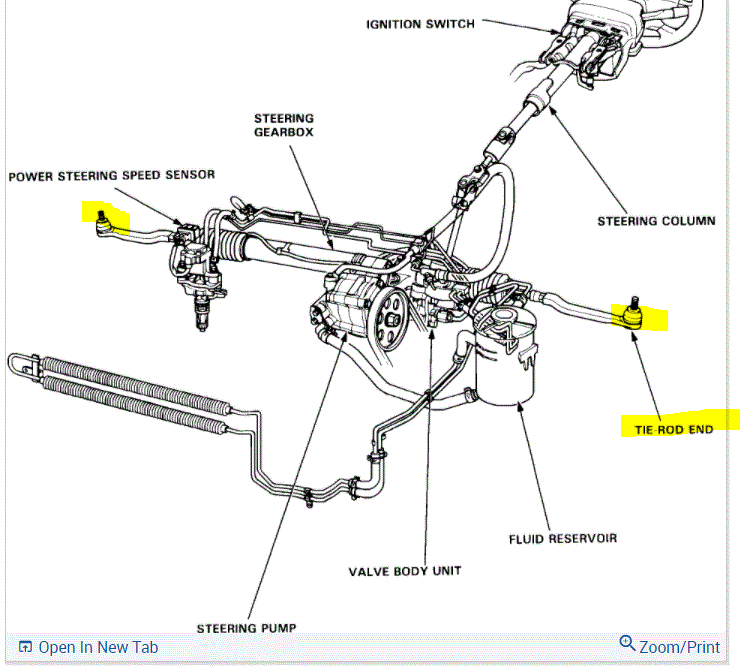 IGNITION SWITCH

STEERING GEARBOX

POWER STEERING SPEED SENSOR

STEERING COLUMN

TIE-ROD END

FLUID RESERVOIR

VALVE BODY UNIT

STEERING PUMP

Open In New Tab

Zoom/Print