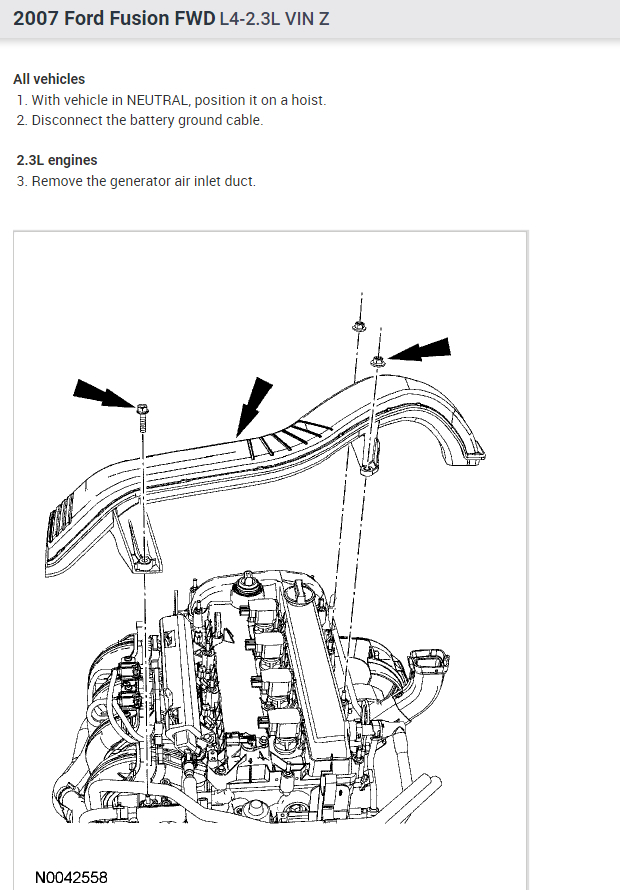 2007 Ford Fusion FWD L4-2.3L VIN Z

All vehicles
1. With vehicle in NEUTRAL, position it on a hoist.
2. Disconnect the battery ground cable.

2.3L engines
3. Remove the generator air inlet duct.

N0042558