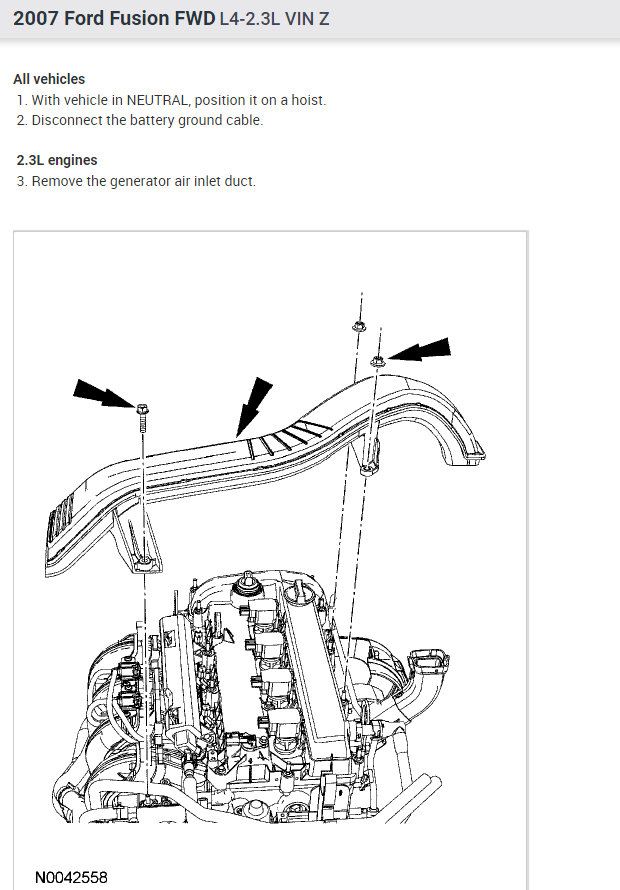 2007 Ford Fusion FWD L4-2.3L VIN Z

All vehicles
1. With vehicle in NEUTRAL, position it on a hoist.
2. Disconnect the battery ground cable.

2.3L engines
3. Remove the generator air inlet duct.

N0042558