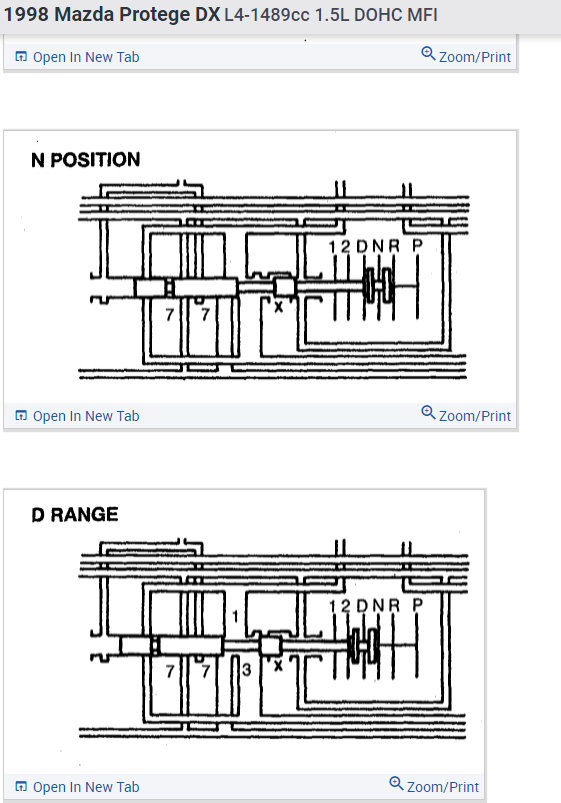 1998 Mazda Protege DX L4-1489cc 1.5L DOHC MFI

Open In New Tab
Zoom/Print

N POSITION

1 2 D N R P

7 7 X

Open In New Tab
Zoom/Print

D RANGE

1 2 D N R P

1

7 7 3 X

Open In New Tab
Zoom/Print