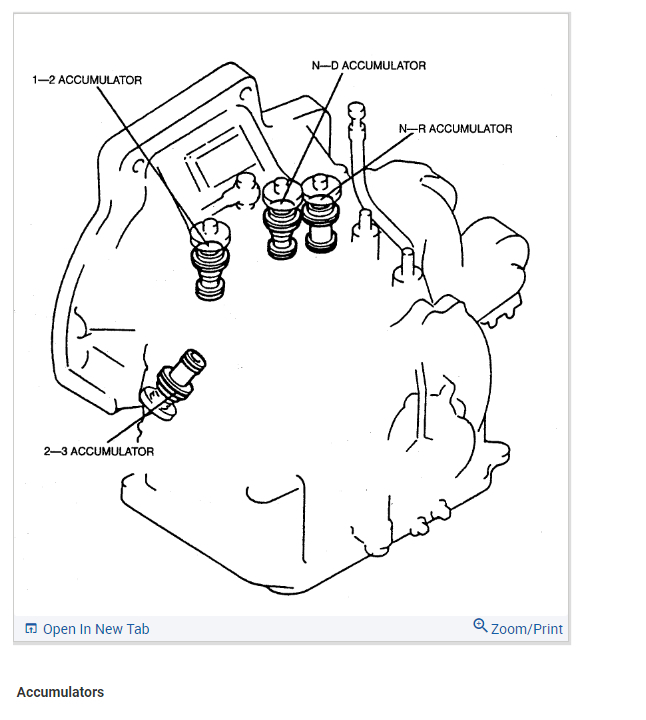 1—2 ACCUMULATOR

N—D ACCUMULATOR

N—R ACCUMULATOR

2—3 ACCUMULATOR

Open In New Tab

Zoom/Print

Accumulators