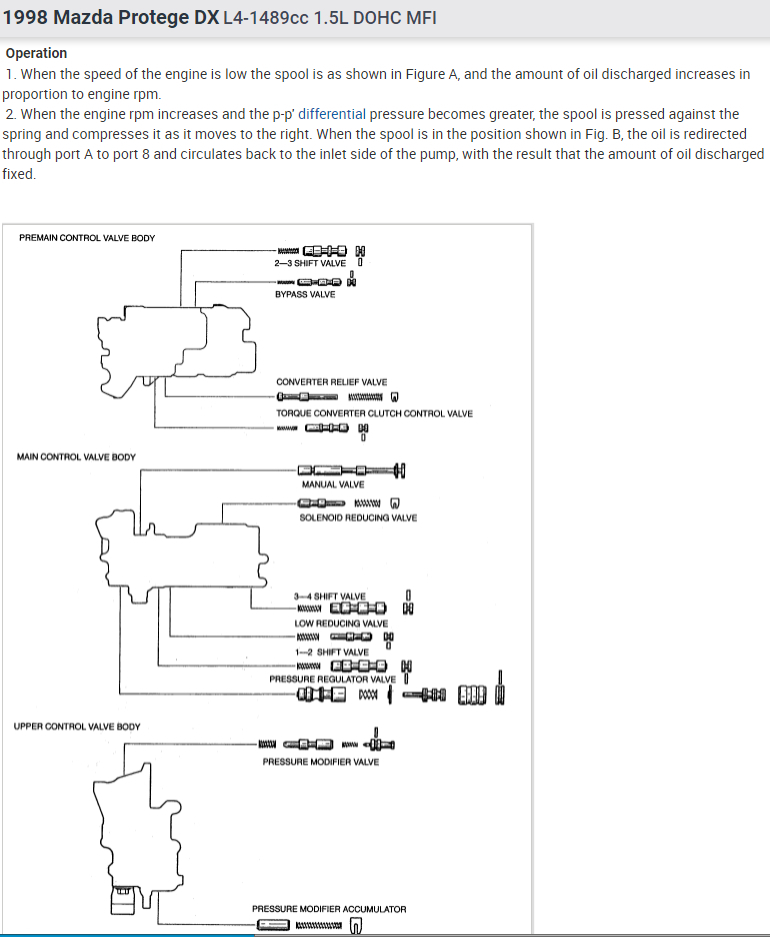 1998 Mazda Protege DX L4-1489cc 1.5L DOHC MFI

Operation

1. When the speed of the engine is low the spool is as shown in Figure A, and the amount of oil discharged increases in proportion to engine rpm.

2. When the engine rpm increases and the p-p' differential pressure becomes greater, the spool is pressed against the spring and compresses it as it moves to the right. When the spool is in the position shown in Fig. B, the oil is redirected through port A to port 8 and circulates back to the inlet side of the pump, with the result that the amount of oil discharged fixed.

PREMAIN CONTROL VALVE BODY

2—3 SHIFT VALVE

BYPASS VALVE

CONVERTER RELIEF VALVE

TORQUE CONVERTER CLUTCH CONTROL VALVE

MAIN CONTROL VALVE BODY

MANUAL VALVE

SOLENOID REDUCING VALVE

3—4 SHIFT VALVE

LOW REDUCING VALVE

1—2 SHIFT VALVE

PRESSURE REGULATOR VALVE

UPPER CONTROL VALVE BODY

PRESSURE MODIFIER VALVE

PRESSURE MODIFIER ACCUMULATOR