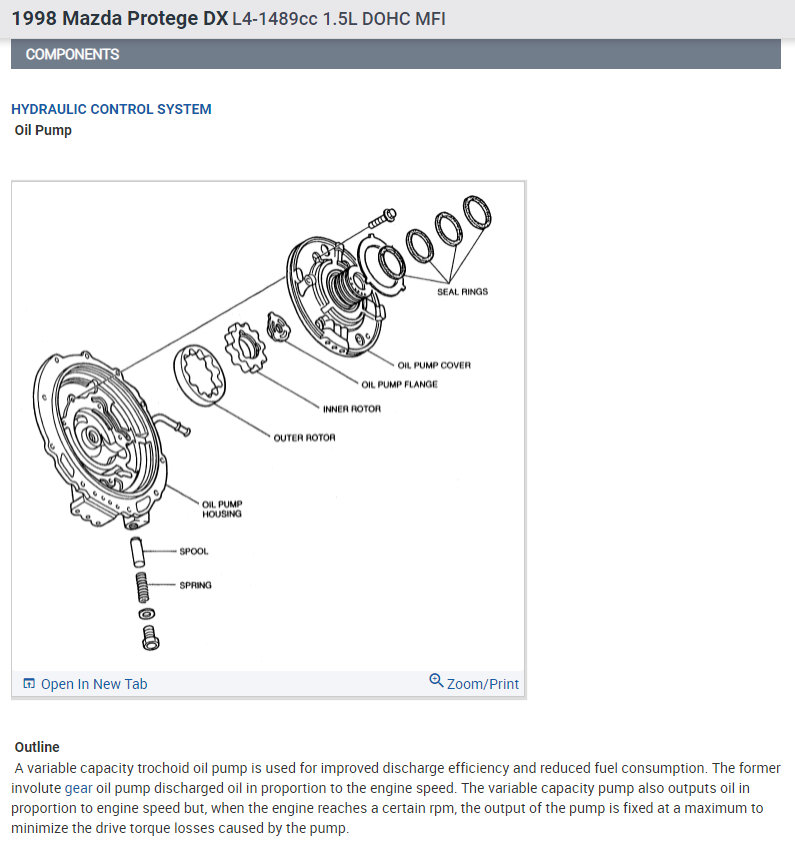 1998 Mazda Protege DX L4-1489cc 1.5L DOHC MFI

COMPONENTS

HYDRAULIC CONTROL SYSTEM
Oil Pump

SEAL RINGS
OIL PUMP COVER
OIL PUMP FLANGE
INNER ROTOR
OUTER ROTOR
OIL PUMP HOUSING
SPOOL
SPRING

Open In New Tab
Zoom/Print

Outline
A variable capacity trochoid oil pump is used for improved discharge efficiency and reduced fuel consumption. The former involute gear oil pump discharged oil in proportion to the engine speed. The variable capacity pump also outputs oil in proportion to engine speed but, when the engine reaches a certain rpm, the output of the pump is fixed at a maximum to minimize the drive torque losses caused by the pump.