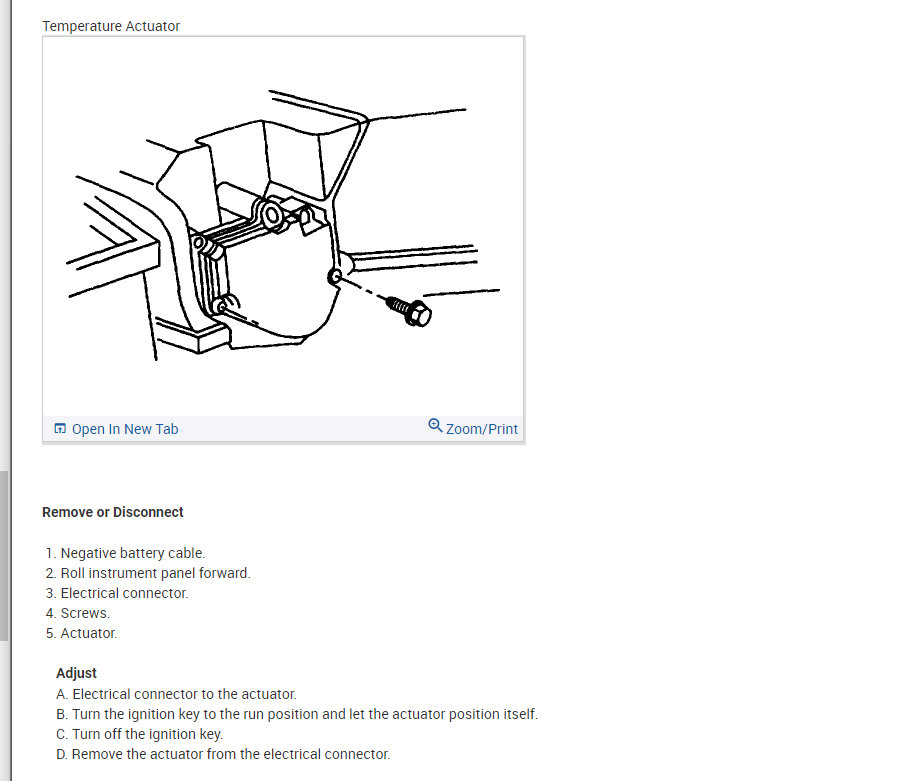 Temperature Actuator

Open In New Tab
Zoom/Print

Remove or Disconnect

1. Negative battery cable.
2. Roll instrument panel forward.
3. Electrical connector.
4. Screws.
5. Actuator.

Adjust
A. Electrical connector to the actuator.
B. Turn the ignition key to the run position and let the actuator position itself.
C. Turn off the ignition key.
D. Remove the actuator from the electrical connector.