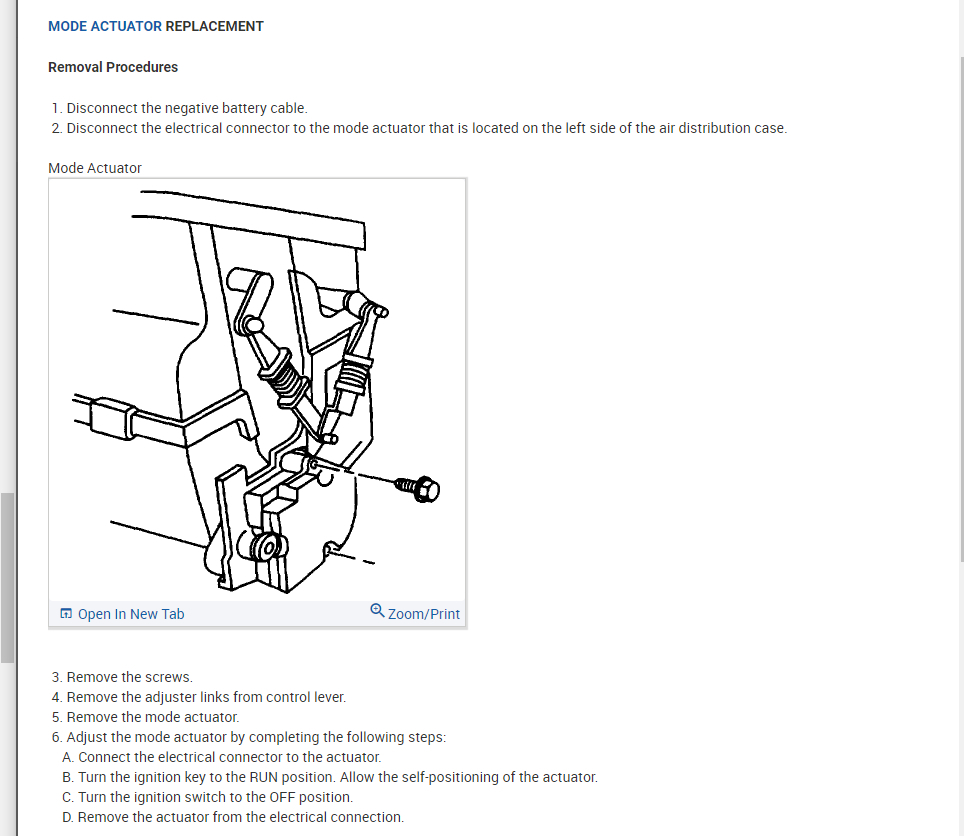 MODE ACTUATOR REPLACEMENT

Removal Procedures

1. Disconnect the negative battery cable.
2. Disconnect the electrical connector to the mode actuator that is located on the left side of the air distribution case.

Mode Actuator

Open In New Tab
Zoom/Print

3. Remove the screws.
4. Remove the adjuster links from control lever.
5. Remove the mode actuator.
6. Adjust the mode actuator by completing the following steps:
A. Connect the electrical connector to the actuator.
B. Turn the ignition key to the RUN position. Allow the self-positioning of the actuator.
C. Turn the ignition switch to the OFF position.
D. Remove the actuator from the electrical connection.