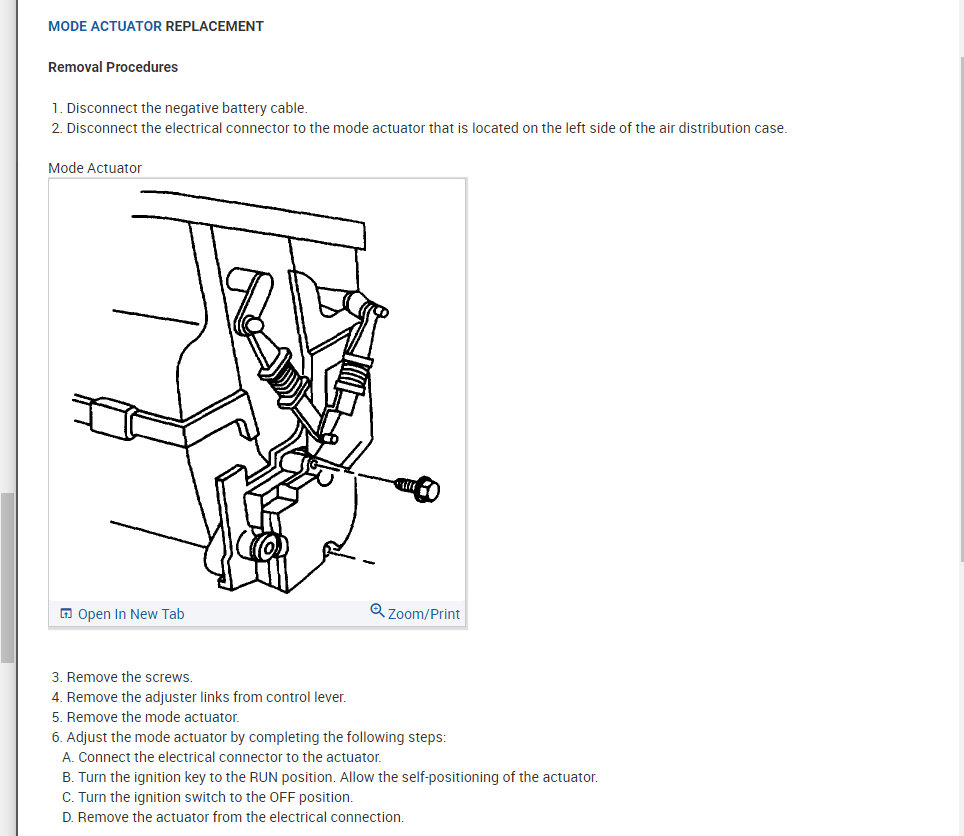 MODE ACTUATOR REPLACEMENT

Removal Procedures

1. Disconnect the negative battery cable.
2. Disconnect the electrical connector to the mode actuator that is located on the left side of the air distribution case.

Mode Actuator

Open In New Tab

Zoom/Print

3. Remove the screws.
4. Remove the adjuster links from control lever.
5. Remove the mode actuator.
6. Adjust the mode actuator by completing the following steps:
A. Connect the electrical connector to the actuator.
B. Turn the ignition key to the RUN position. Allow the self-positioning of the actuator.
C. Turn the ignition switch to the OFF position.
D. Remove the actuator from the electrical connection.