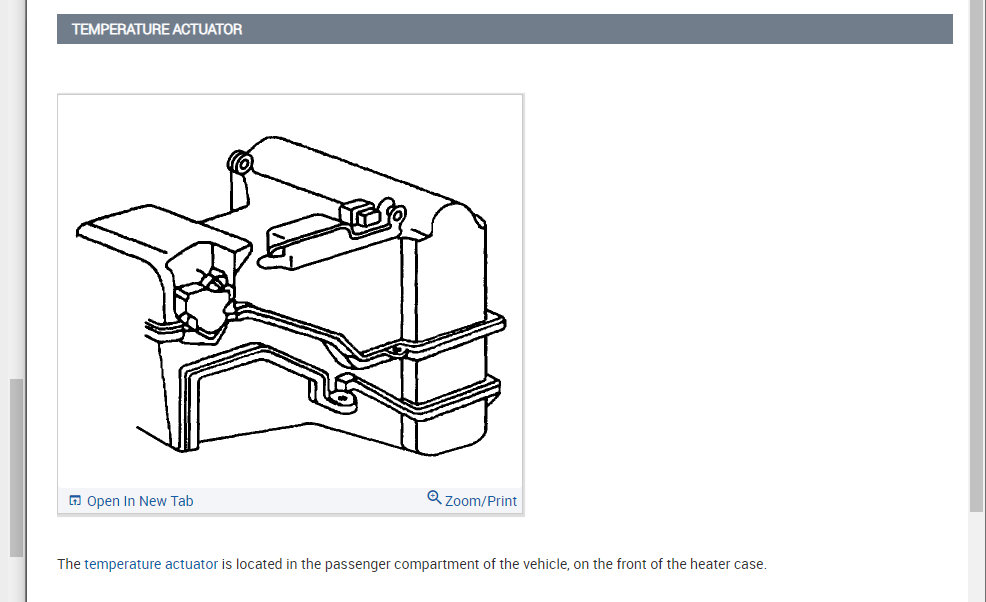 TEMPERATURE ACTUATOR

Open In New Tab

Zoom/Print

The temperature actuator is located in the passenger compartment of the vehicle, on the front of the heater case.