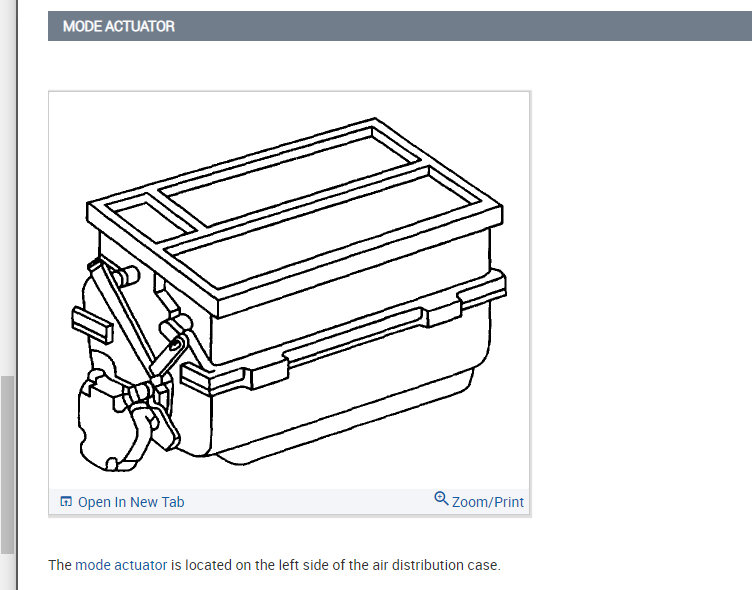 MODE ACTUATOR

Open In New Tab

Zoom/Print

The mode actuator is located on the left side of the air distribution case.