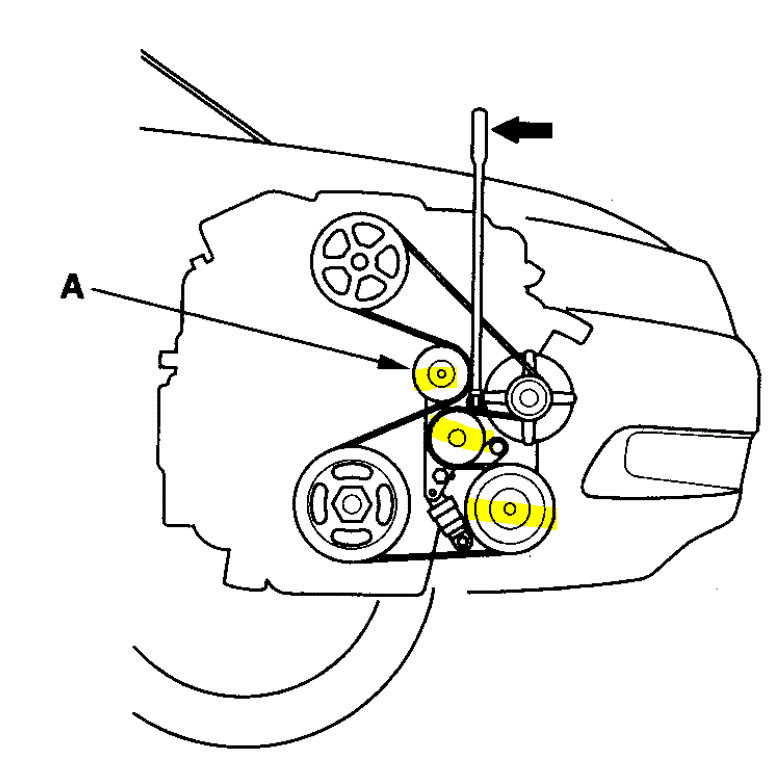 A