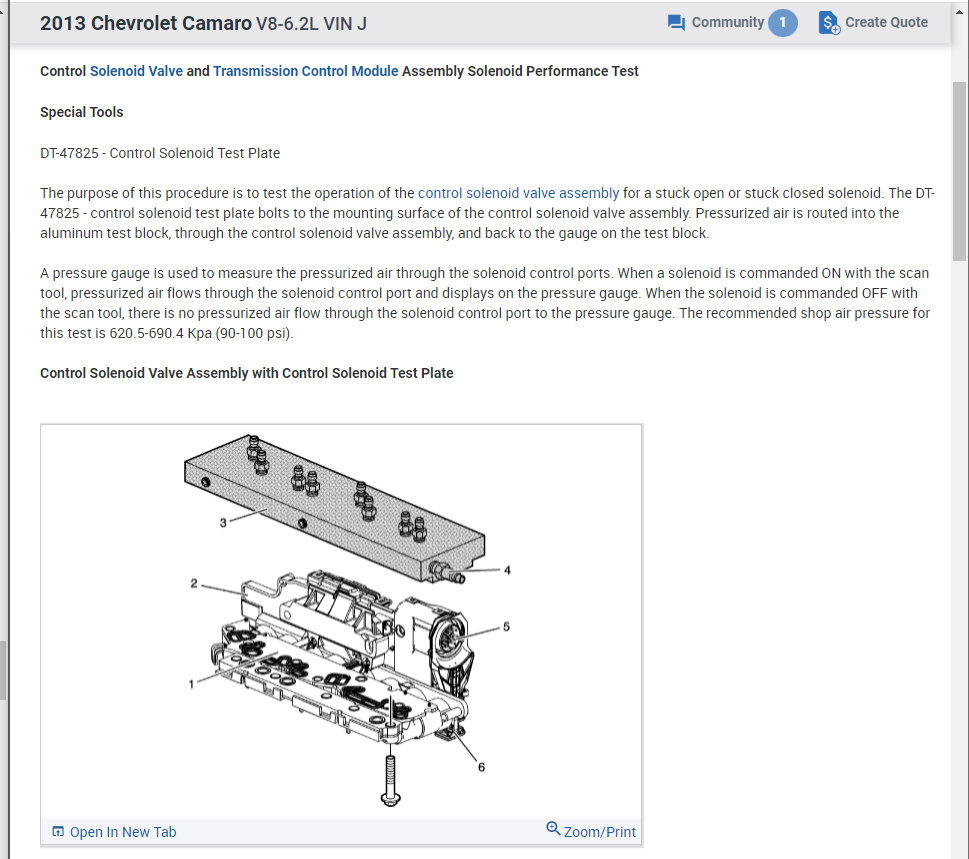 2013 Chevrolet Camaro V8-6.2L VIN J

Community 1 Create Quote

Control Solenoid Valve and Transmission Control Module Assembly Solenoid Performance Test

Special Tools

DT-47825 - Control Solenoid Test Plate

The purpose of this procedure is to test the operation of the control solenoid valve assembly for a stuck open or stuck closed solenoid. The DT-47825 - control solenoid test plate bolts to the mounting surface of the control solenoid valve assembly. Pressurized air is routed into the aluminum test block, through the control solenoid valve assembly, and back to the gauge on the test block.

A pressure gauge is used to measure the pressurized air through the solenoid control ports. When a solenoid is commanded ON with the scan tool, pressurized air flows through the solenoid control port and displays on the pressure gauge. When the solenoid is commanded OFF with the scan tool, there is no pressurized air flow through the solenoid control port to the pressure gauge. The recommended shop air pressure for this test is 620.5-690.4 Kpa (90-100 psi).

Control Solenoid Valve Assembly with Control Solenoid Test Plate

3
4
2
5
1
6

Open In New Tab

Zoom/Print