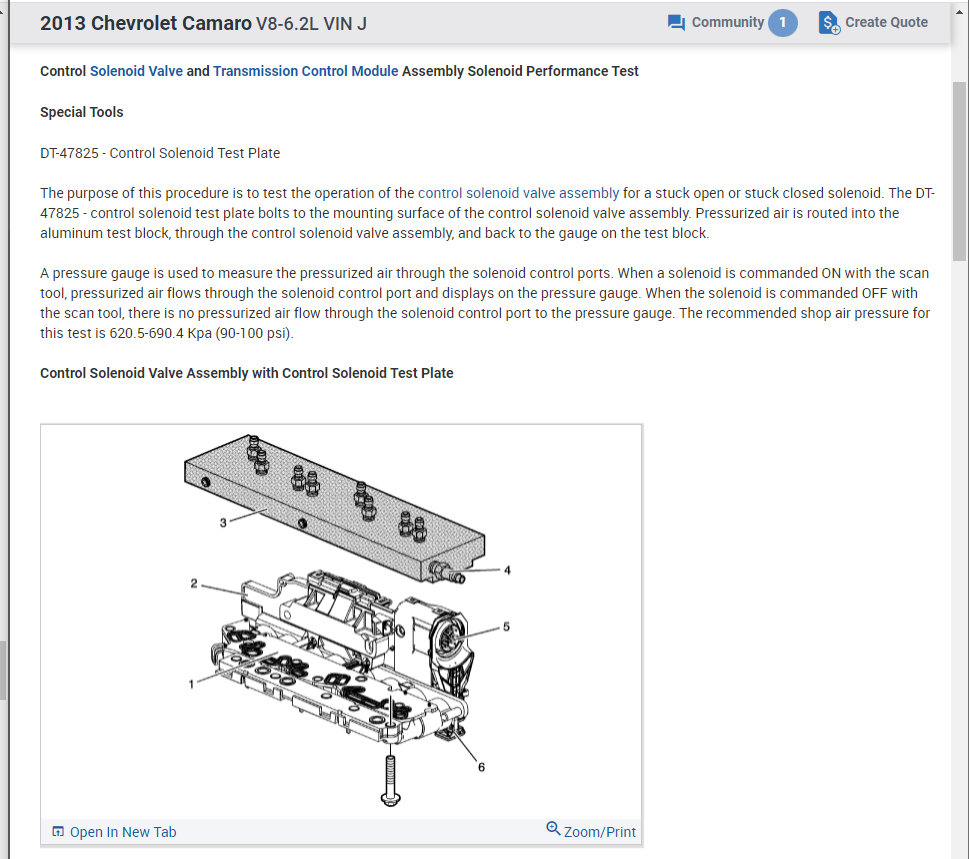 2013 Chevrolet Camaro V8-6.2L VIN J

Community 1 Create Quote

Control Solenoid Valve and Transmission Control Module Assembly Solenoid Performance Test

Special Tools

DT-47825 - Control Solenoid Test Plate

The purpose of this procedure is to test the operation of the control solenoid valve assembly for a stuck open or stuck closed solenoid. The DT-47825 - control solenoid test plate bolts to the mounting surface of the control solenoid valve assembly. Pressurized air is routed into the aluminum test block, through the control solenoid valve assembly, and back to the gauge on the test block.

A pressure gauge is used to measure the pressurized air through the solenoid control ports. When a solenoid is commanded ON with the scan tool, pressurized air flows through the solenoid control port and displays on the pressure gauge. When the solenoid is commanded OFF with the scan tool, there is no pressurized air flow through the solenoid control port to the pressure gauge. The recommended shop air pressure for this test is 620.5-690.4 Kpa (90-100 psi).

Control Solenoid Valve Assembly with Control Solenoid Test Plate

3
4
2
5
1
6

Open In New Tab

Zoom/Print