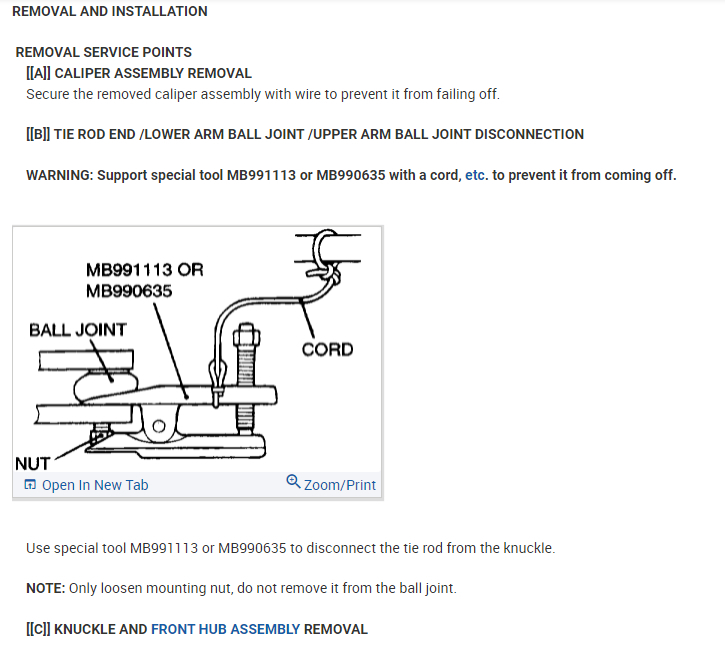 REMOVAL AND INSTALLATION

REMOVAL SERVICE POINTS

[[A]] CALIPER ASSEMBLY REMOVAL

Secure the removed caliper assembly with wire to prevent it from failing off.

[[B]] TIE ROD END /LOWER ARM BALL JOINT /UPPER ARM BALL JOINT DISCONNECTION

WARNING: Support special tool MB991113 or MB990635 with a cord, etc. to prevent it from coming off.

MB991113 OR MB990635

BALL JOINT

CORD

NUT

Open In New Tab

Zoom/Print

Use special tool MB991113 or MB990635 to disconnect the tie rod from the knuckle.

NOTE: Only loosen mounting nut, do not remove it from the ball joint.

[[C]] KNUCKLE AND FRONT HUB ASSEMBLY REMOVAL