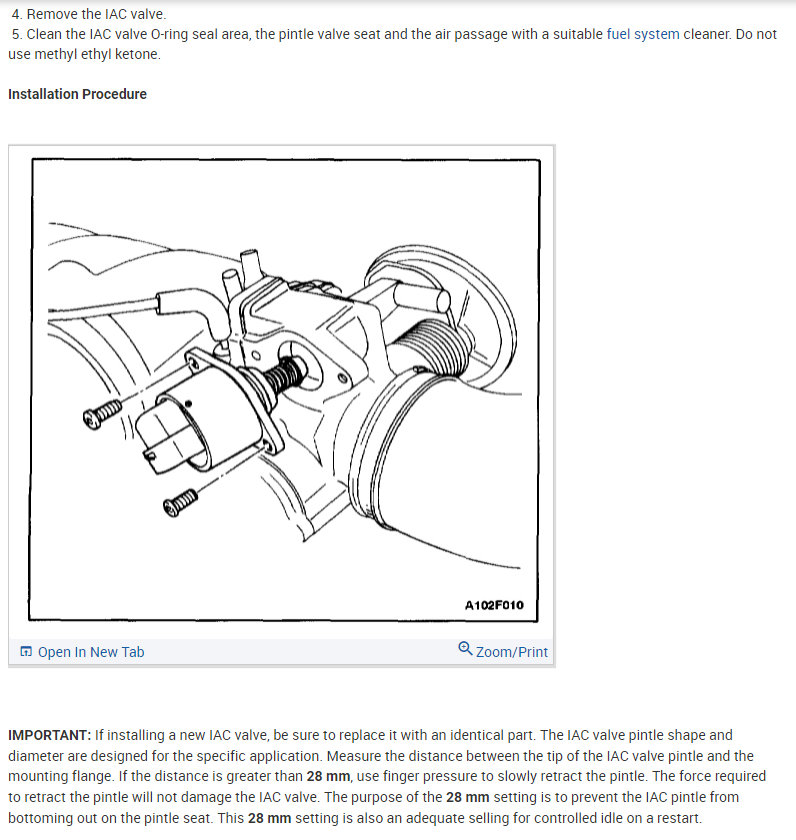 4. Remove the IAC valve.
5. Clean the IAC valve O-ring seal area, the pintle valve seat and the air passage with a suitable fuel system cleaner. Do not use methyl ethyl ketone.

Installation Procedure

A102F010

Open In New Tab

Zoom/Print

IMPORTANT: If installing a new IAC valve, be sure to replace it with an identical part. The IAC valve pintle shape and diameter are designed for the specific application. Measure the distance between the tip of the IAC valve pintle and the mounting flange. If the distance is greater than 28 mm, use finger pressure to slowly retract the pintle. The force required to retract the pintle will not damage the IAC valve. The purpose of the 28 mm setting is to prevent the IAC pintle from bottoming out on the pintle seat. This 28 mm setting is also an adequate selling for controlled idle on a restart.