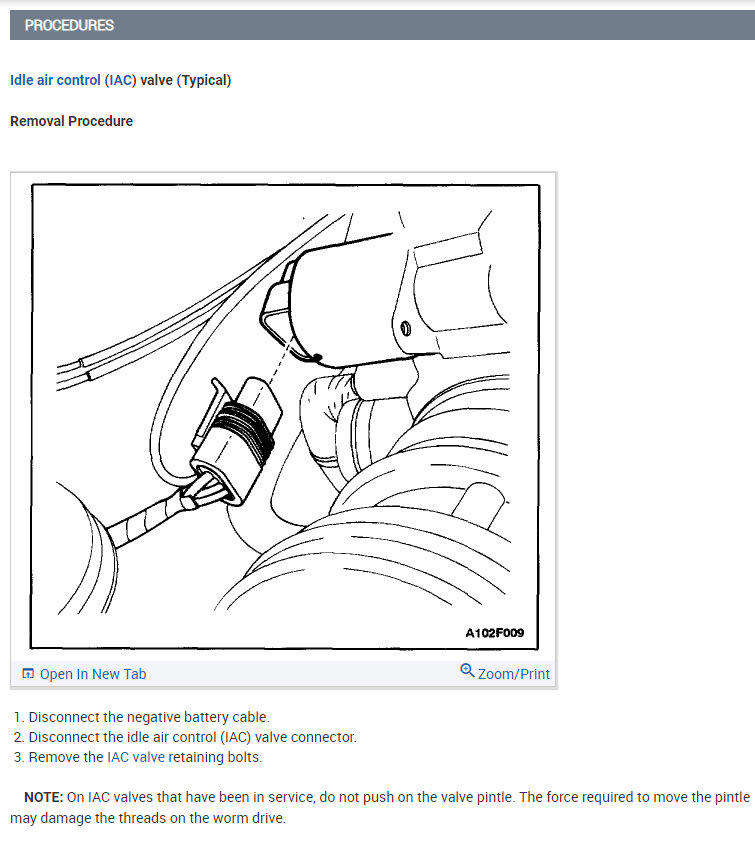 PROCEDURES

Idle air control (IAC) valve (Typical)

Removal Procedure

A102F009

Open In New Tab

Zoom/Print

1. Disconnect the negative battery cable.
2. Disconnect the idle air control (IAC) valve connector.
3. Remove the IAC valve retaining bolts.

NOTE: On IAC valves that have been in service, do not push on the valve pintle. The force required to move the pintle may damage the threads on the worm drive.