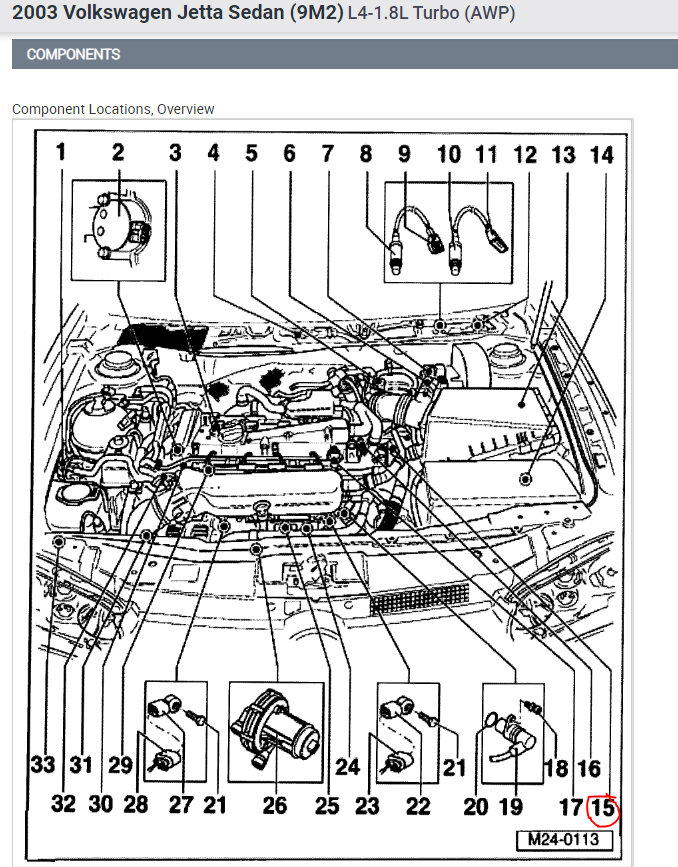 2003 Volkswagen Jetta Sedan (9M2) L4-1.8L Turbo (AWP)

COMPONENTS

Component Locations, Overview

1 2 3 4 5 6 7 8 9 10 11 12 13 14

33 31 29 24 21 18 16

32 30 28 27 21 26 25 23 22 20 19 17 15

M24-0113