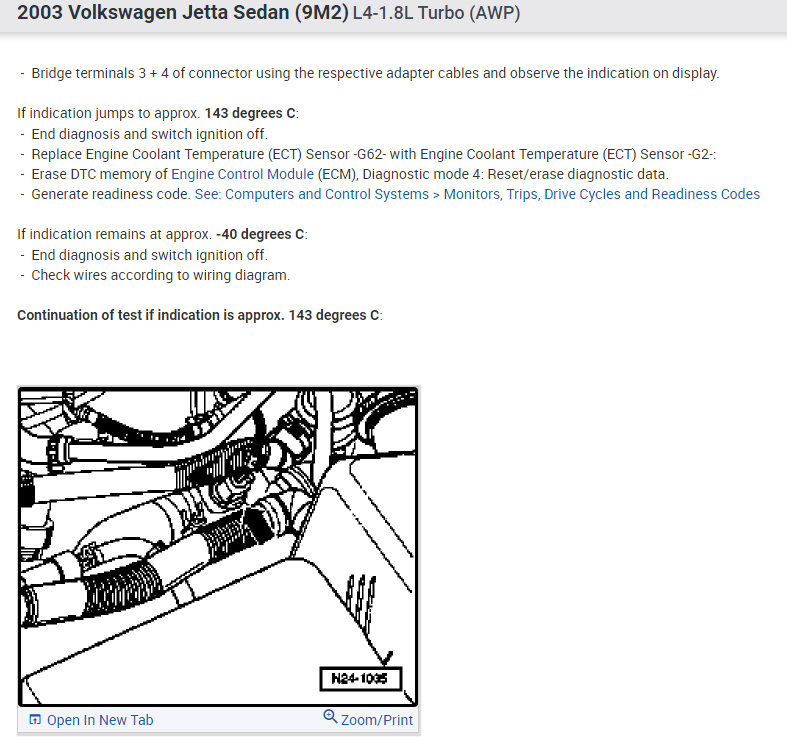 2003 Volkswagen Jetta Sedan (9M2) L4-1.8L Turbo (AWP)

- Bridge terminals 3 + 4 of connector using the respective adapter cables and observe the indication on display.

If indication jumps to approx. 143 degrees C:
- End diagnosis and switch ignition off.
- Replace Engine Coolant Temperature (ECT) Sensor -G62- with Engine Coolant Temperature (ECT) Sensor -G2-:
- Erase DTC memory of Engine Control Module (ECM), Diagnostic mode 4: Reset/erase diagnostic data.
- Generate readiness code. See: Computers and Control Systems > Monitors, Trips, Drive Cycles and Readiness Codes

If indication remains at approx. -40 degrees C:
- End diagnosis and switch ignition off.
- Check wires according to wiring diagram.

Continuation of test if indication is approx. 143 degrees C:

N24-1035

Open In New Tab
Zoom/Print