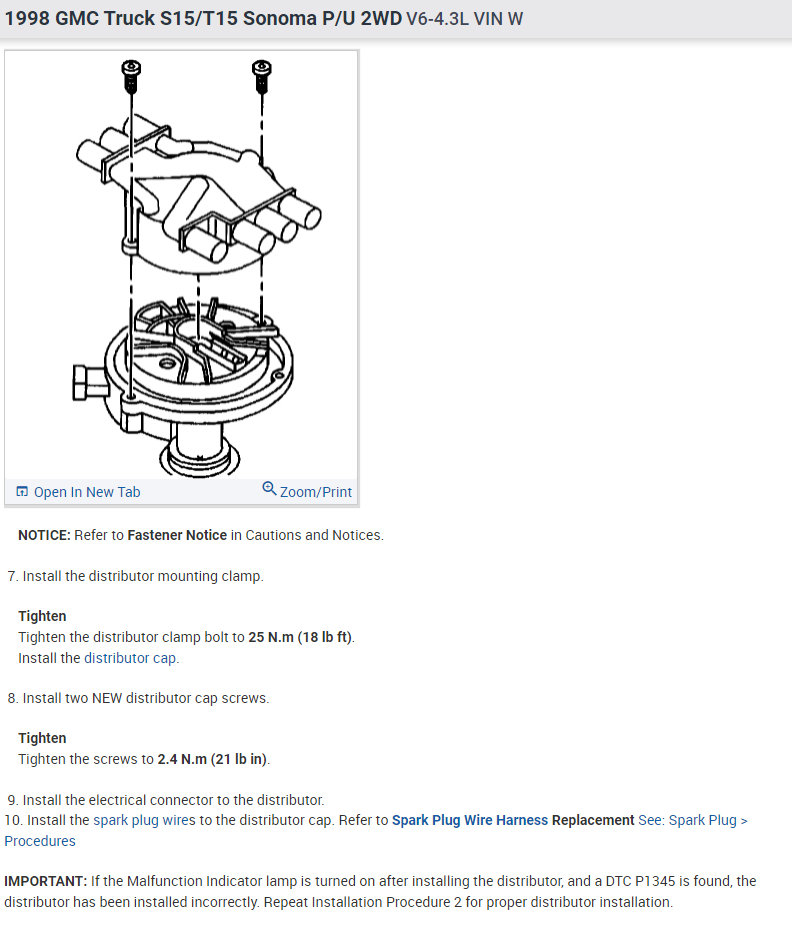 1998 GMC Truck S15/T15 Sonoma P/U 2WD V6-4.3L VIN W

Open In New Tab
Zoom/Print

NOTICE: Refer to Fastener Notice in Cautions and Notices.

7. Install the distributor mounting clamp.

Tighten
Tighten the distributor clamp bolt to 25 N.m (18 lb ft).
Install the distributor cap.

8. Install two NEW distributor cap screws.

Tighten
Tighten the screws to 2.4 N.m (21 lb in).

9. Install the electrical connector to the distributor.
10. Install the spark plug wires to the distributor cap. Refer to Spark Plug Wire Harness Replacement See: Spark Plug > Procedures

IMPORTANT: If the Malfunction Indicator lamp is turned on after installing the distributor, and a DTC P1345 is found, the distributor has been installed incorrectly. Repeat Installation Procedure 2 for proper distributor installation.