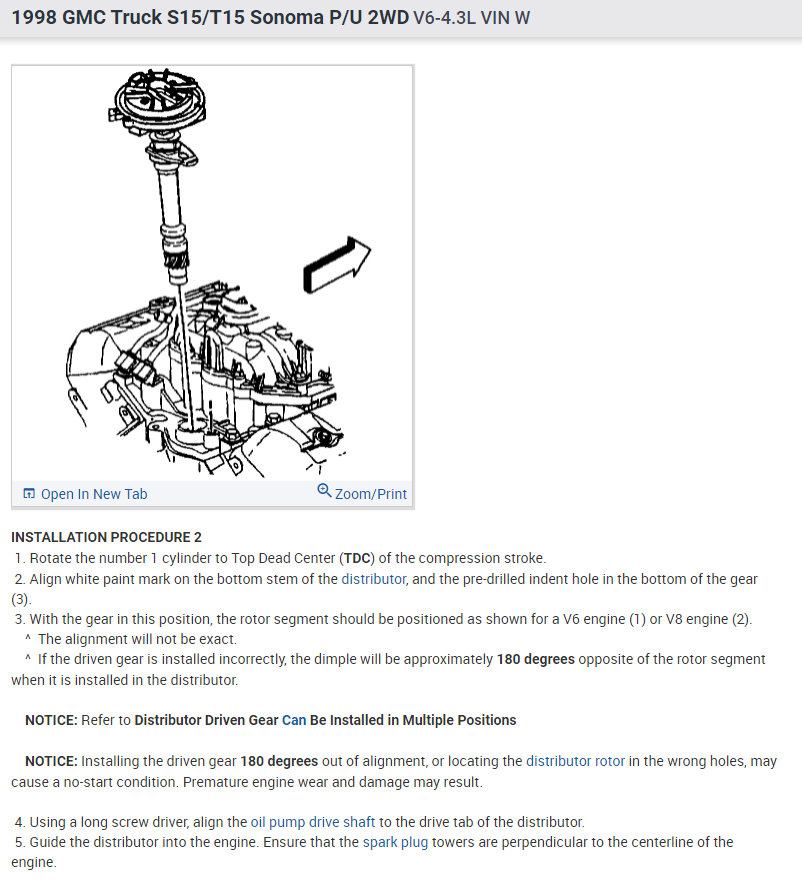 1998 GMC Truck S15/T15 Sonoma P/U 2WD V6-4.3L VIN W

Open In New Tab

Zoom/Print

INSTALLATION PROCEDURE 2
1. Rotate the number 1 cylinder to Top Dead Center (TDC) of the compression stroke.
2. Align white paint mark on the bottom stem of the distributor, and the pre-drilled indent hole in the bottom of the gear (3).
3. With the gear in this position, the rotor segment should be positioned as shown for a V6 engine (1) or V8 engine (2).
^ The alignment will not be exact.
^ If the driven gear is installed incorrectly, the dimple will be approximately 180 degrees opposite of the rotor segment when it is installed in the distributor.

NOTICE: Refer to Distributor Driven Gear Can Be Installed in Multiple Positions

NOTICE: Installing the driven gear 180 degrees out of alignment, or locating the distributor rotor in the wrong holes, may cause a no-start condition. Premature engine wear and damage may result.

4. Using a long screw driver, align the oil pump drive shaft to the drive tab of the distributor.
5. Guide the distributor into the engine. Ensure that the spark plug towers are perpendicular to the centerline of the engine.