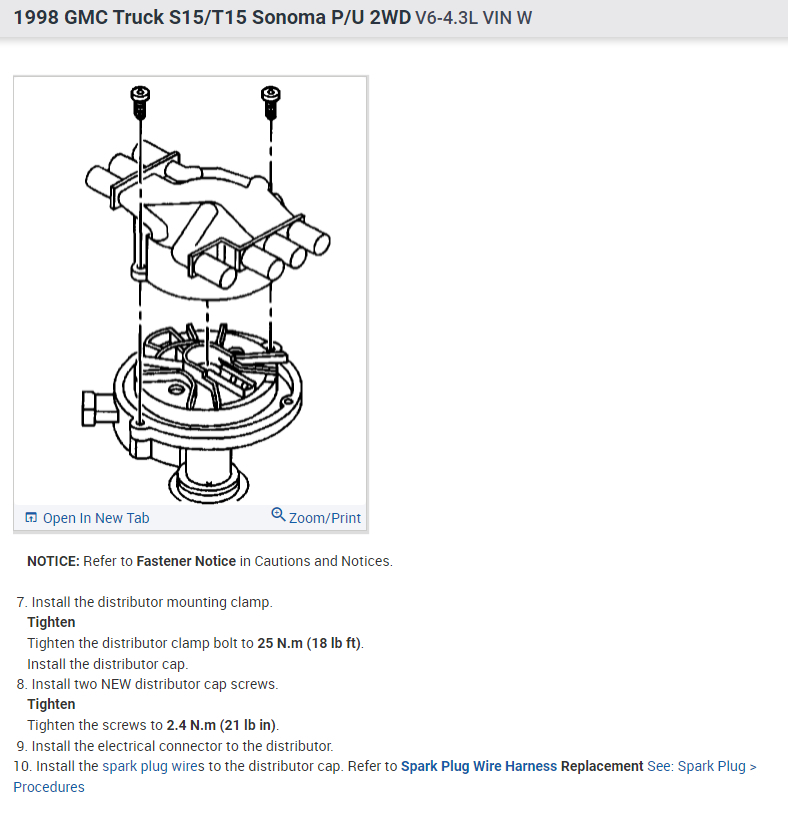 1998 GMC Truck S15/T15 Sonoma P/U 2WD V6-4.3L VIN W

Open In New Tab Zoom/Print

NOTICE: Refer to Fastener Notice in Cautions and Notices.

7. Install the distributor mounting clamp.
Tighten
Tighten the distributor clamp bolt to 25 N.m (18 lb ft).
Install the distributor cap.
8. Install two NEW distributor cap screws.
Tighten
Tighten the screws to 2.4 N.m (21 lb in).
9. Install the electrical connector to the distributor.
10. Install the spark plug wires to the distributor cap. Refer to Spark Plug Wire Harness Replacement See: Spark Plug > Procedures