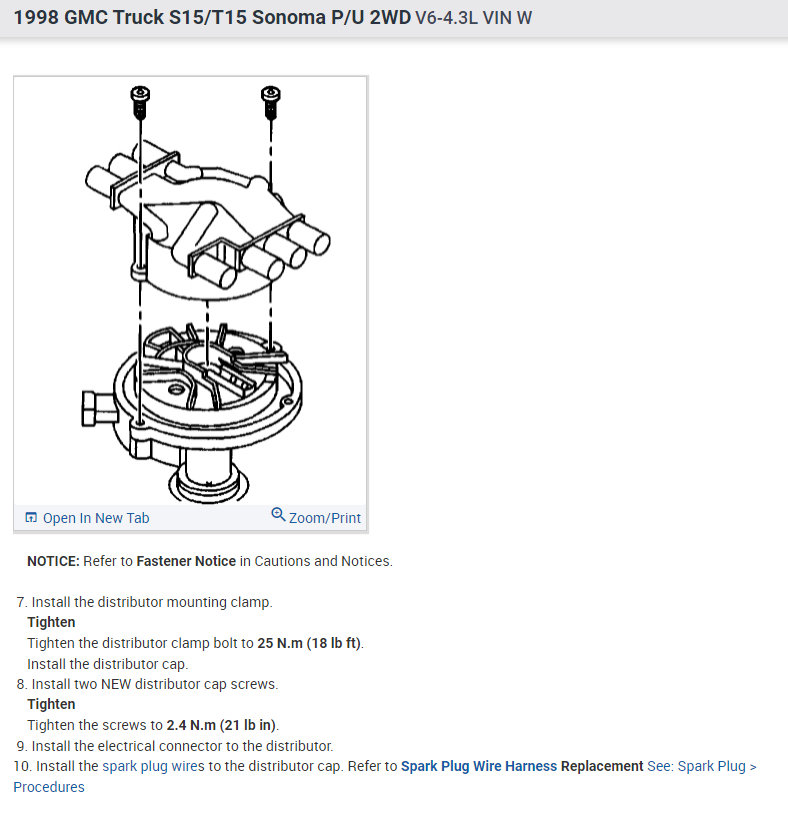 1998 GMC Truck S15/T15 Sonoma P/U 2WD V6-4.3L VIN W

Open In New Tab
Zoom/Print

NOTICE: Refer to Fastener Notice in Cautions and Notices.

7. Install the distributor mounting clamp.
Tighten
Tighten the distributor clamp bolt to 25 N.m (18 lb ft).
Install the distributor cap.
8. Install two NEW distributor cap screws.
Tighten
Tighten the screws to 2.4 N.m (21 lb in).
9. Install the electrical connector to the distributor.
10. Install the spark plug wires to the distributor cap. Refer to Spark Plug Wire Harness Replacement See: Spark Plug > Procedures