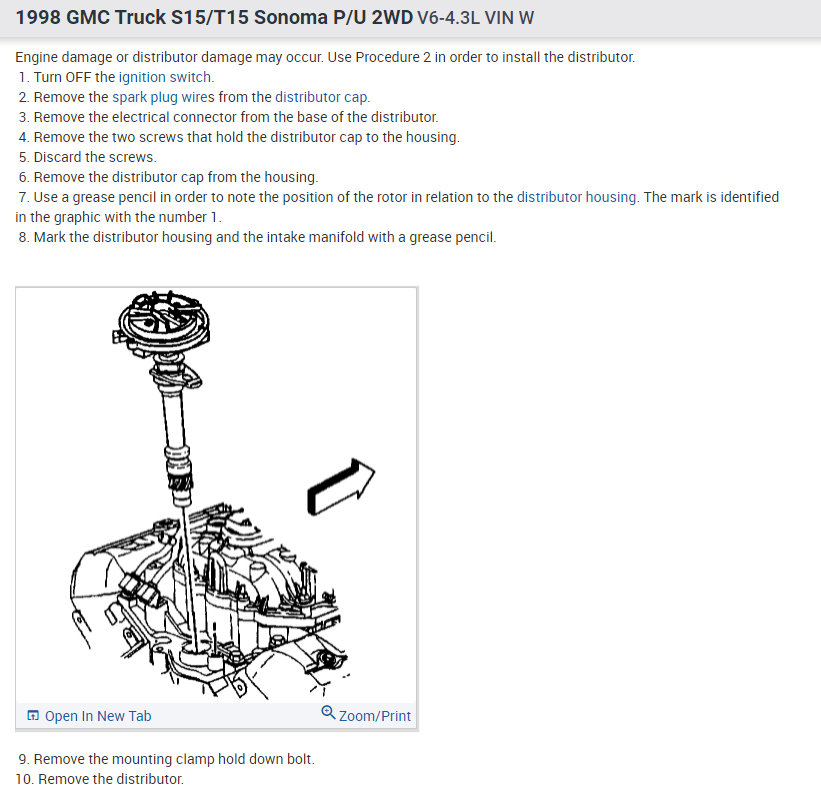 1998 GMC Truck S15/T15 Sonoma P/U 2WD V6-4.3L VIN W

Engine damage or distributor damage may occur. Use Procedure 2 in order to install the distributor.
1. Turn OFF the ignition switch.
2. Remove the spark plug wires from the distributor cap.
3. Remove the electrical connector from the base of the distributor.
4. Remove the two screws that hold the distributor cap to the housing.
5. Discard the screws.
6. Remove the distributor cap from the housing.
7. Use a grease pencil in order to note the position of the rotor in relation to the distributor housing. The mark is identified in the graphic with the number 1.
8. Mark the distributor housing and the intake manifold with a grease pencil.

Open In New Tab
Zoom/Print

9. Remove the mounting clamp hold down bolt.
10. Remove the distributor.