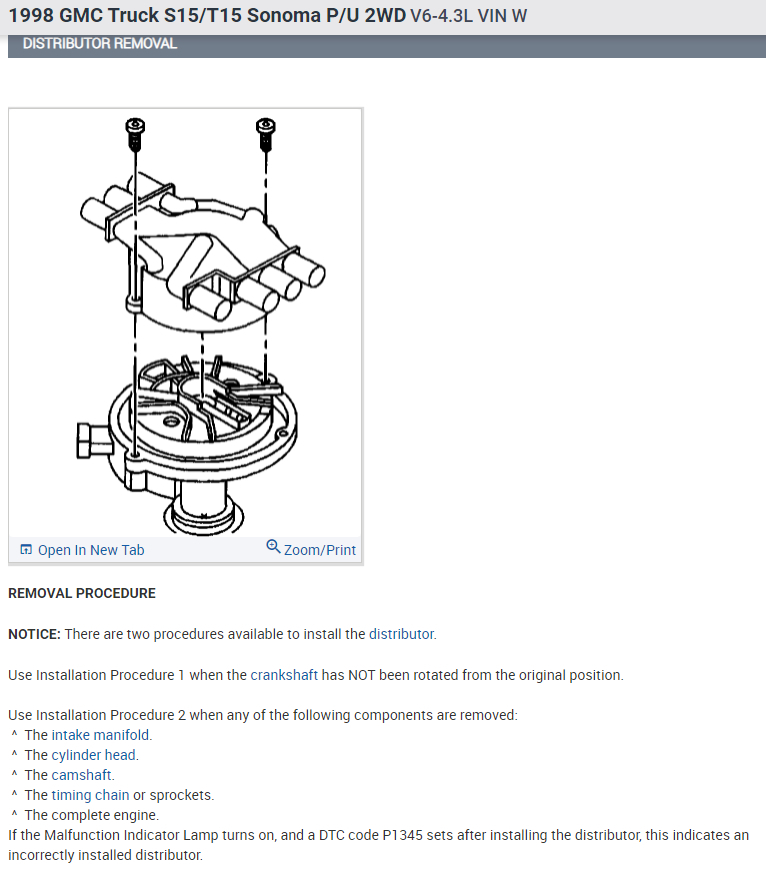 1998 GMC Truck S15/T15 Sonoma P/U 2WD V6-4.3L VIN W

DISTRIBUTOR REMOVAL

Open In New Tab Zoom/Print

REMOVAL PROCEDURE

NOTICE: There are two procedures available to install the distributor.

Use Installation Procedure 1 when the crankshaft has NOT been rotated from the original position.

Use Installation Procedure 2 when any of the following components are removed:
^ The intake manifold.
^ The cylinder head.
^ The camshaft.
^ The timing chain or sprockets.
^ The complete engine.
If the Malfunction Indicator Lamp turns on, and a DTC code P1345 sets after installing the distributor, this indicates an incorrectly installed distributor.