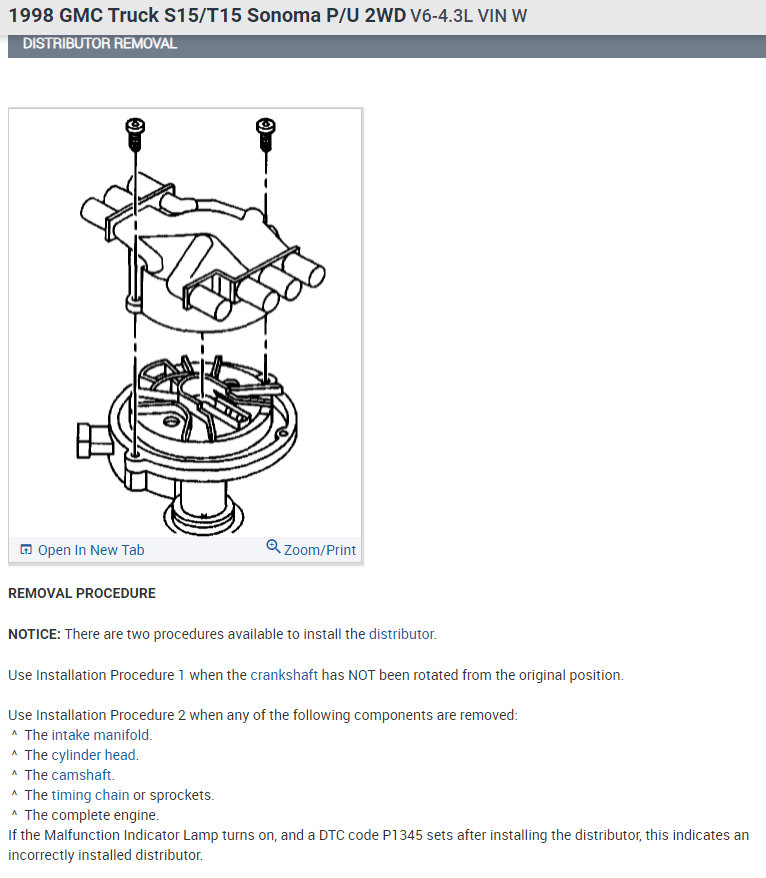 1998 GMC Truck S15/T15 Sonoma P/U 2WD V6-4.3L VIN W
DISTRIBUTOR REMOVAL

Open In New Tab
Zoom/Print

REMOVAL PROCEDURE

NOTICE: There are two procedures available to install the distributor.

Use Installation Procedure 1 when the crankshaft has NOT been rotated from the original position.

Use Installation Procedure 2 when any of the following components are removed:
^ The intake manifold.
^ The cylinder head.
^ The camshaft.
^ The timing chain or sprockets.
^ The complete engine.
If the Malfunction Indicator Lamp turns on, and a DTC code P1345 sets after installing the distributor, this indicates an incorrectly installed distributor.