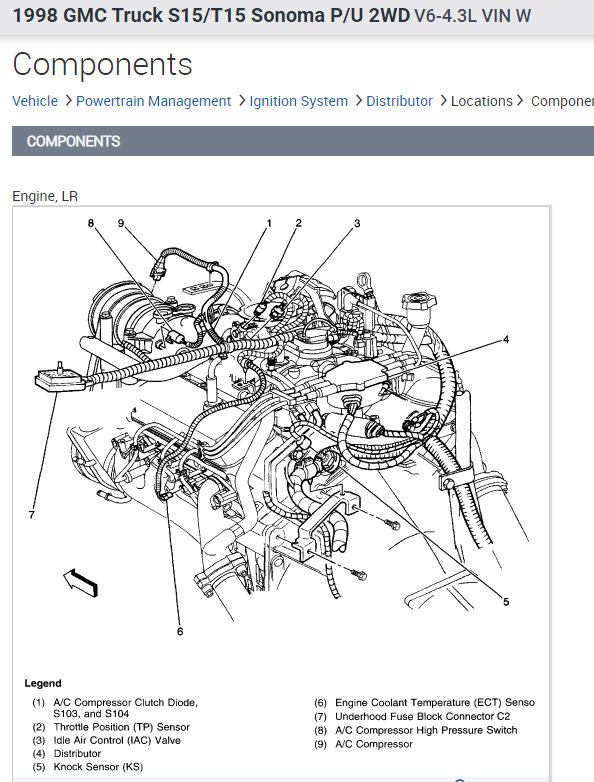 1998 GMC Truck S15/T15 Sonoma P/U 2WD V6-4.3L VIN W

Components

Vehicle > Powertrain Management > Ignition System > Distributor > Locations > Componen

COMPONENTS

Engine, LR

8 9 1 2 3 4 7 6 5

Legend

(1) A/C Compressor Clutch Diode, S103, and S104
(2) Throttle Position (TP) Sensor
(3) Idle Air Control (IAC) Valve
(4) Distributor
(5) Knock Sensor (KS)
(6) Engine Coolant Temperature (ECT) Senso
(7) Underhood Fuse Block Connector C2
(8) A/C Compressor High Pressure Switch
(9) A/C Compressor