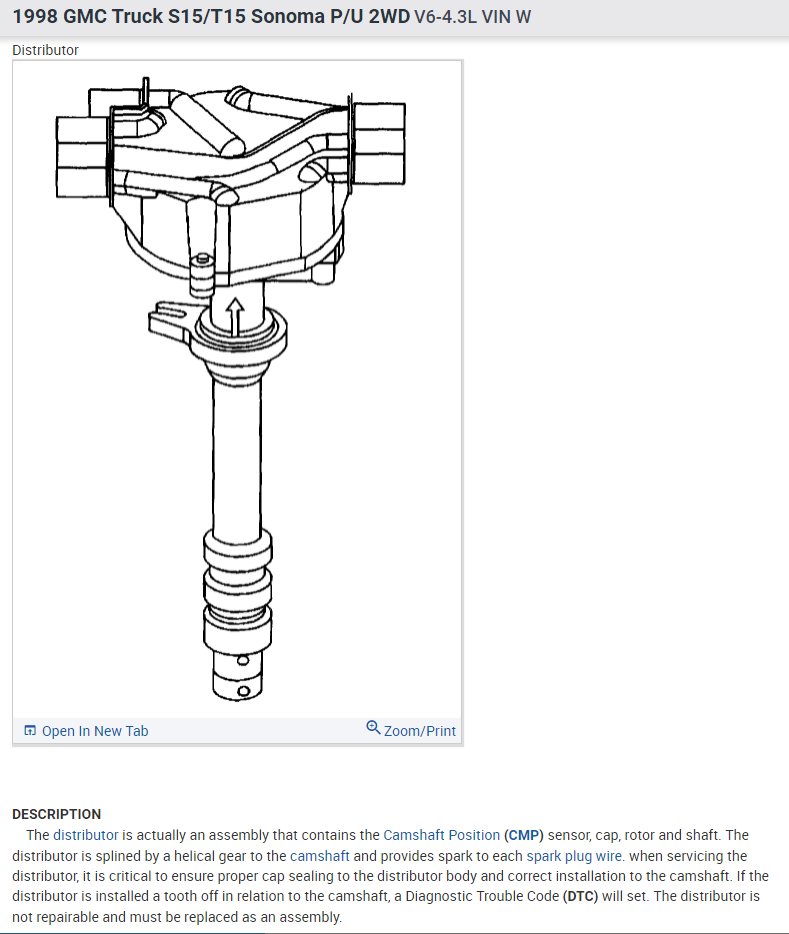 1998 GMC Truck S15/T15 Sonoma P/U 2WD V6-4.3L VIN W

Distributor

Open In New Tab

Zoom/Print

DESCRIPTION

The distributor is actually an assembly that contains the Camshaft Position (CMP) sensor, cap, rotor and shaft. The distributor is splined by a helical gear to the camshaft and provides spark to each spark plug wire. when servicing the distributor, it is critical to ensure proper cap sealing to the distributor body and correct installation to the camshaft. If the distributor is installed a tooth off in relation to the camshaft, a Diagnostic Trouble Code (DTC) will set. The distributor is not repairable and must be replaced as an assembly.