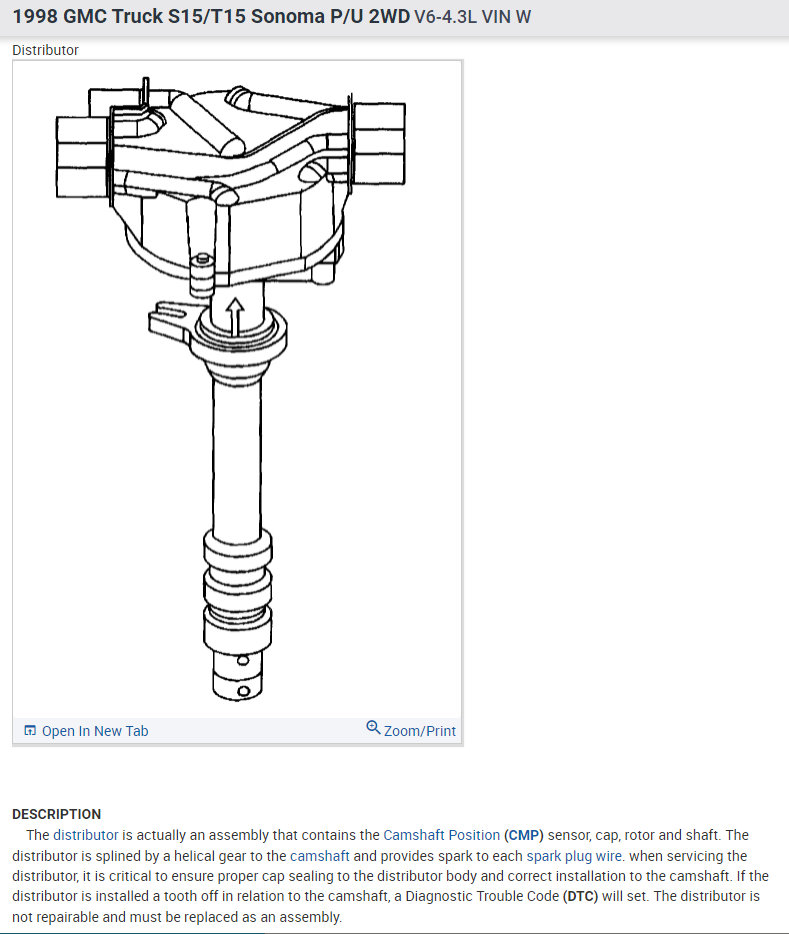 1998 GMC Truck S15/T15 Sonoma P/U 2WD V6-4.3L VIN W

Distributor

Open In New Tab

Zoom/Print

DESCRIPTION

The distributor is actually an assembly that contains the Camshaft Position (CMP) sensor, cap, rotor and shaft. The distributor is splined by a helical gear to the camshaft and provides spark to each spark plug wire. when servicing the distributor, it is critical to ensure proper cap sealing to the distributor body and correct installation to the camshaft. If the distributor is installed a tooth off in relation to the camshaft, a Diagnostic Trouble Code (DTC) will set. The distributor is not repairable and must be replaced as an assembly.