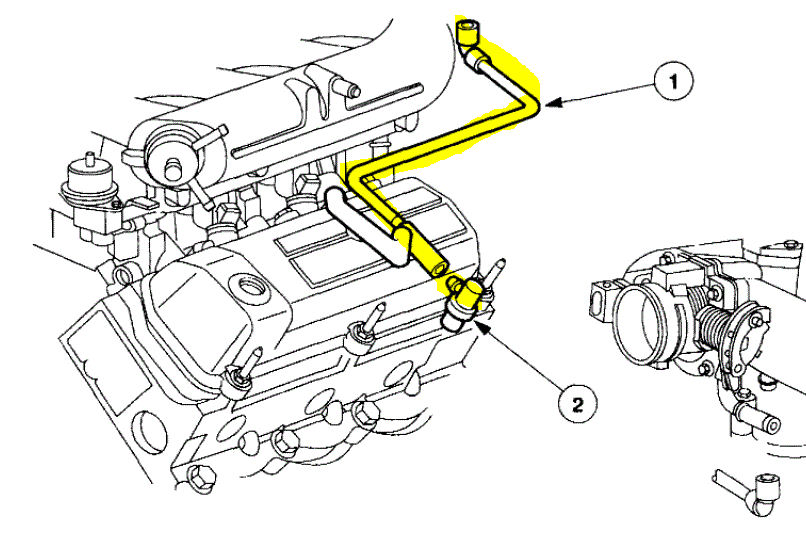 1

2