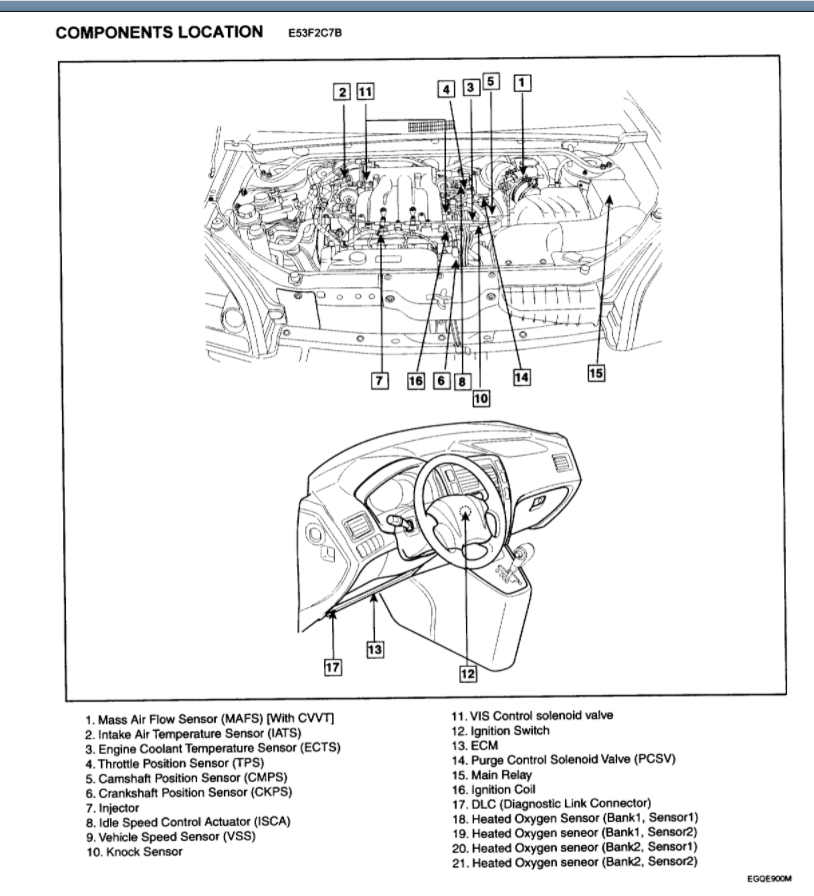 COMPONENTS LOCATION E53F2C7B

2 11 4 3 5 1

7 16 6 8 10 14 15

17 13 12

1. Mass Air Flow Sensor (MAFS) [With CVVT]
2. Intake Air Temperature Sensor (IATS)
3. Engine Coolant Temperature Sensor (ECTS)
4. Throttle Position Sensor (TPS)
5. Camshaft Position Sensor (CMPS)
6. Crankshaft Position Sensor (CKPS)
7. Injector
8. Idle Speed Control Actuator (ISCA)
9. Vehicle Speed Sensor (VSS)
10. Knock Sensor

11. VIS Control solenoid valve
12. Ignition Switch
13. ECM
14. Purge Control Solenoid Valve (PCSV)
15. Main Relay
16. Ignition Coil
17. DLC (Diagnostic Link Connector)
18. Heated Oxygen Sensor (Bank1, Sensor1)
19. Heated Oxygen seneor (Bank1, Sensor2)
20. Heated Oxygen seneor (Bank2, Sensor1)
21. Heated Oxygen seneor (Bank2, Sensor2)

EGQE900M