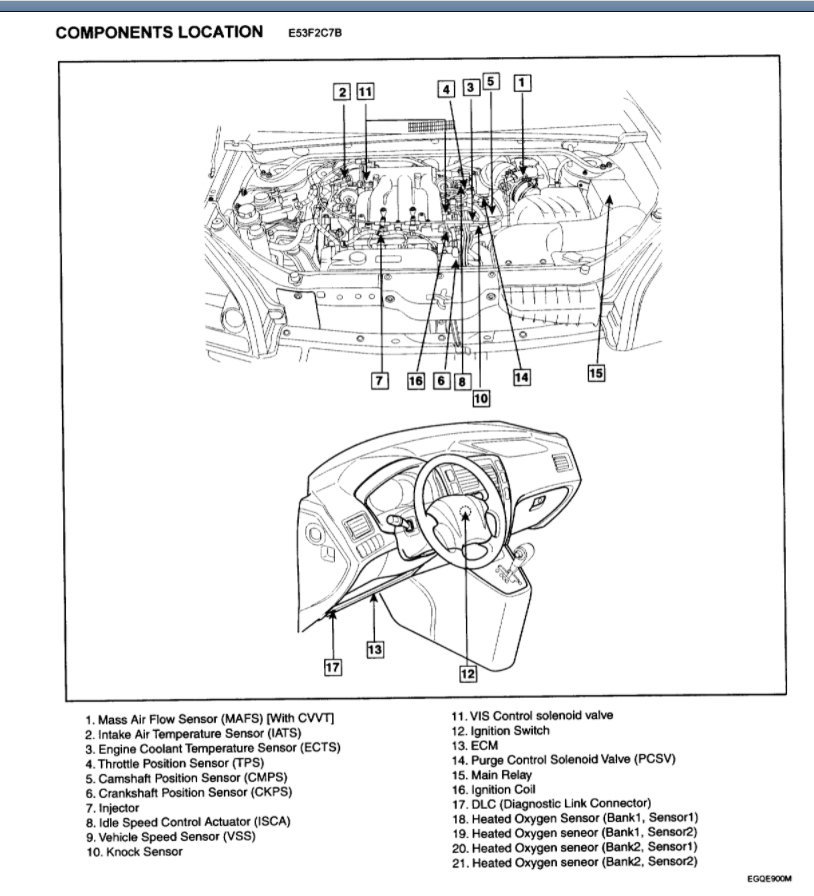 COMPONENTS LOCATION E53F2C7B

2 11 4 3 5 1

7 16 6 8 10 14 15

17 13 12

1. Mass Air Flow Sensor (MAFS) [With CVVT]
2. Intake Air Temperature Sensor (IATS)
3. Engine Coolant Temperature Sensor (ECTS)
4. Throttle Position Sensor (TPS)
5. Camshaft Position Sensor (CMPS)
6. Crankshaft Position Sensor (CKPS)
7. Injector
8. Idle Speed Control Actuator (ISCA)
9. Vehicle Speed Sensor (VSS)
10. Knock Sensor

11. VIS Control solenoid valve
12. Ignition Switch
13. ECM
14. Purge Control Solenoid Valve (PCSV)
15. Main Relay
16. Ignition Coil
17. DLC (Diagnostic Link Connector)
18. Heated Oxygen Sensor (Bank1, Sensor1)
19. Heated Oxygen seneor (Bank1, Sensor2)
20. Heated Oxygen seneor (Bank2, Sensor1)
21. Heated Oxygen seneor (Bank2, Sensor2)

EGQE900M