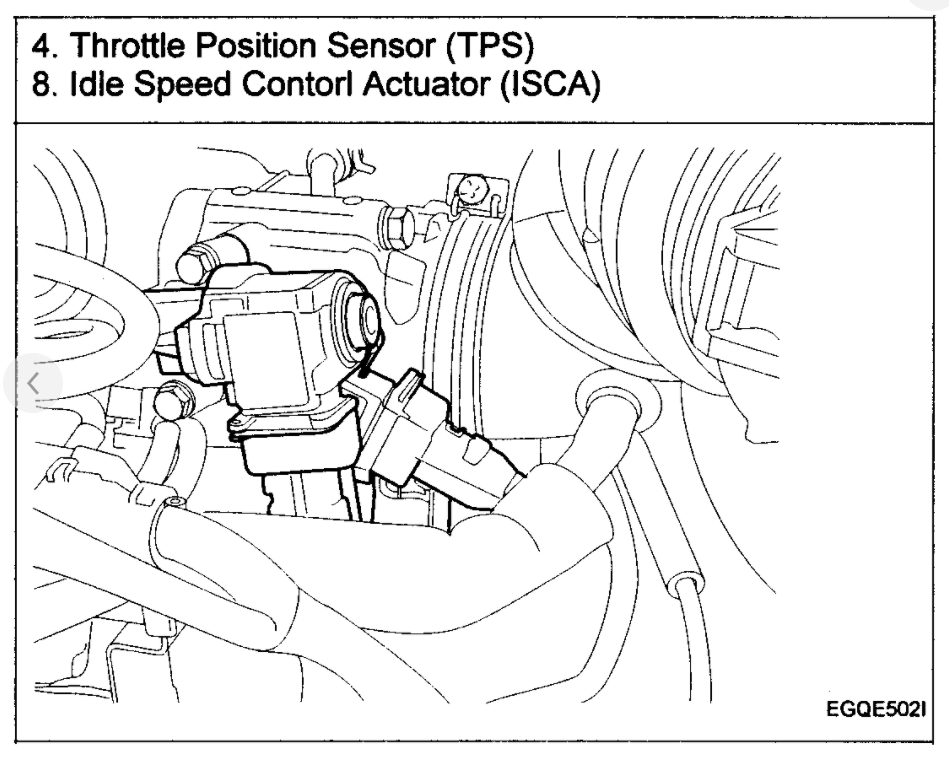 4. Throttle Position Sensor (TPS)
8. Idle Speed Contorl Actuator (ISCA)

EGQE502I