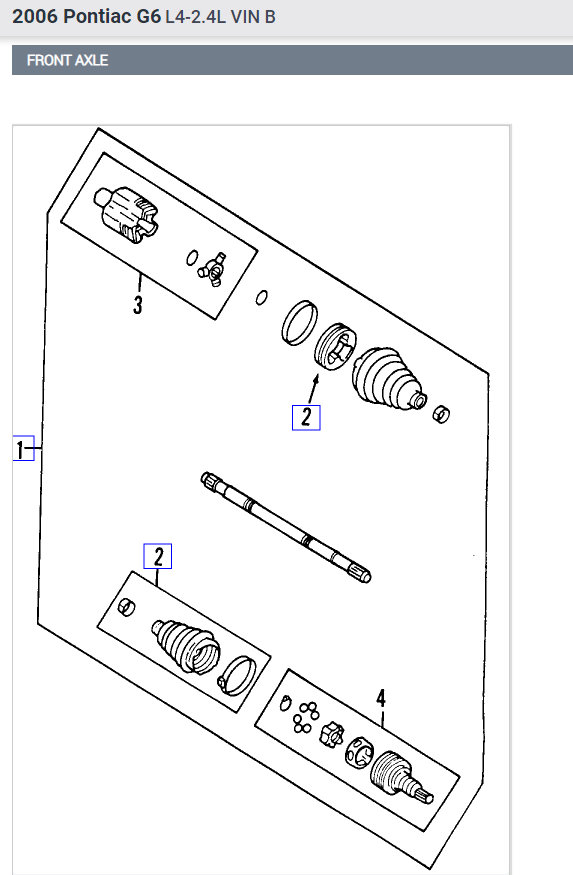 2006 Pontiac G6 L4-2.4L VIN B

FRONT AXLE

3

2

1

2

4