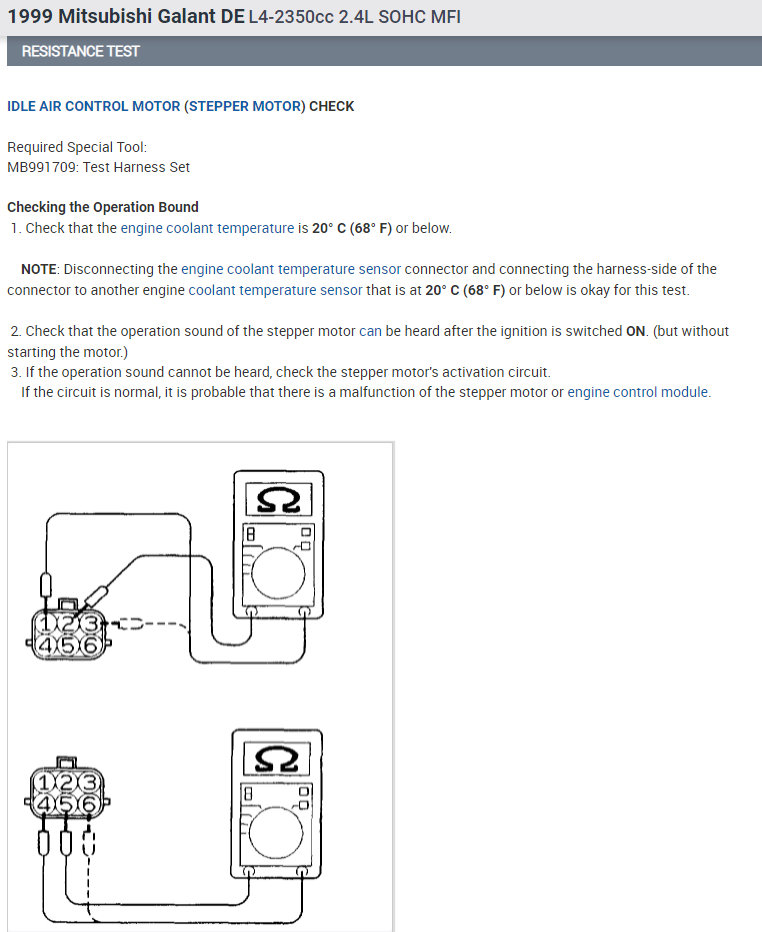 1999 Mitsubishi Galant DE L4-2350cc 2.4L SOHC MFI

RESISTANCE TEST

IDLE AIR CONTROL MOTOR (STEPPER MOTOR) CHECK

Required Special Tool:
MB991709: Test Harness Set

Checking the Operation Bound
1. Check that the engine coolant temperature is 20° C (68° F) or below.

NOTE: Disconnecting the engine coolant temperature sensor connector and connecting the harness-side of the connector to another engine coolant temperature sensor that is at 20° C (68° F) or below is okay for this test.

2. Check that the operation sound of the stepper motor can be heard after the ignition is switched ON. (but without starting the motor.)
3. If the operation sound cannot be heard, check the stepper motor's activation circuit.
If the circuit is normal, it is probable that there is a malfunction of the stepper motor or engine control module.

Ω

1 2 3
4 5 6

Ω

1 2 3
4 5 6