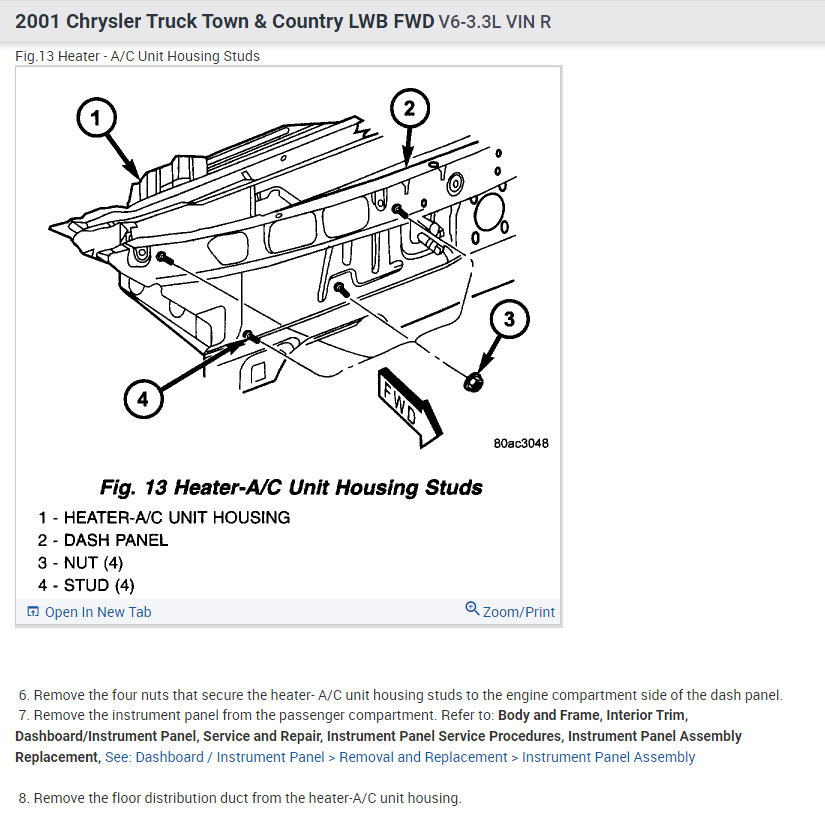 2001 Chrysler Truck Town & Country LWB FWD V6-3.3L VIN R

Fig.13 Heater - A/C Unit Housing Studs

1

2

3

4

FWD

80ac3048

Fig. 13 Heater-A/C Unit Housing Studs

1 - HEATER-A/C UNIT HOUSING
2 - DASH PANEL
3 - NUT (4)
4 - STUD (4)

Open In New Tab

Zoom/Print

6. Remove the four nuts that secure the heater- A/C unit housing studs to the engine compartment side of the dash panel.
7. Remove the instrument panel from the passenger compartment. Refer to: Body and Frame, Interior Trim, Dashboard/Instrument Panel, Service and Repair, Instrument Panel Service Procedures, Instrument Panel Assembly Replacement, See: Dashboard / Instrument Panel > Removal and Replacement > Instrument Panel Assembly

8. Remove the floor distribution duct from the heater-A/C unit housing.