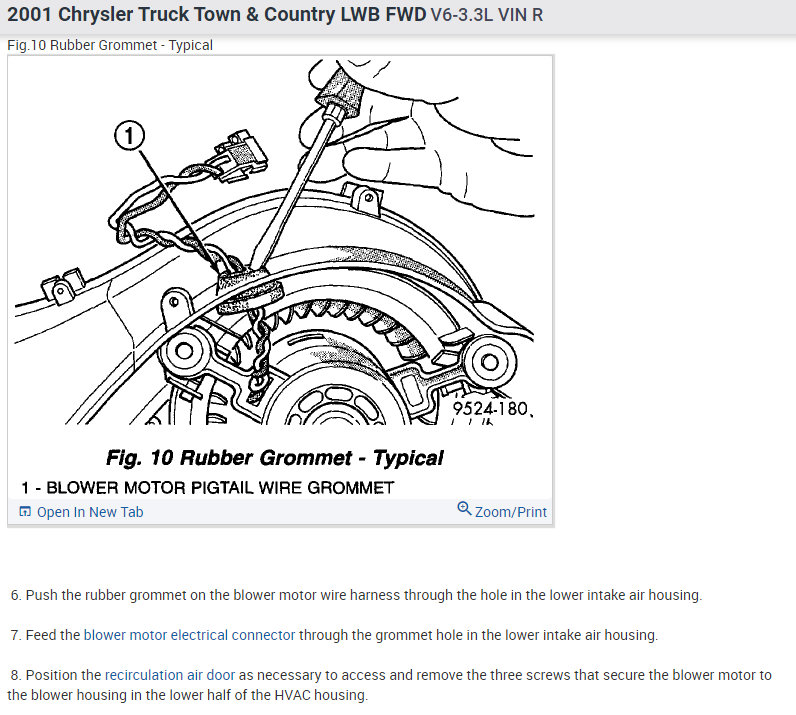 2001 Chrysler Truck Town & Country LWB FWD V6-3.3L VIN R

Fig.10 Rubber Grommet - Typical

1

9524-180

Fig. 10 Rubber Grommet - Typical

1 - BLOWER MOTOR PIGTAIL WIRE GROMMET

Open In New Tab

Zoom/Print

6. Push the rubber grommet on the blower motor wire harness through the hole in the lower intake air housing.

7. Feed the blower motor electrical connector through the grommet hole in the lower intake air housing.

8. Position the recirculation air door as necessary to access and remove the three screws that secure the blower motor to the blower housing in the lower half of the HVAC housing.