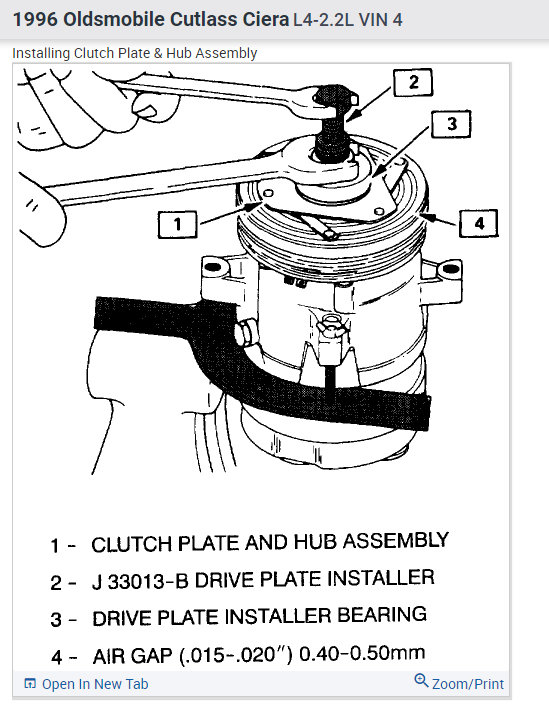 1996 Oldsmobile Cutlass Ciera L4-2.2L VIN 4

Installing Clutch Plate & Hub Assembly

2

3

1

4

1 - CLUTCH PLATE AND HUB ASSEMBLY

2 - J 33013-B DRIVE PLATE INSTALLER

3 - DRIVE PLATE INSTALLER BEARING

4 - AIR GAP (.015-.020") 0.40-0.50mm

Open In New Tab

Zoom/Print