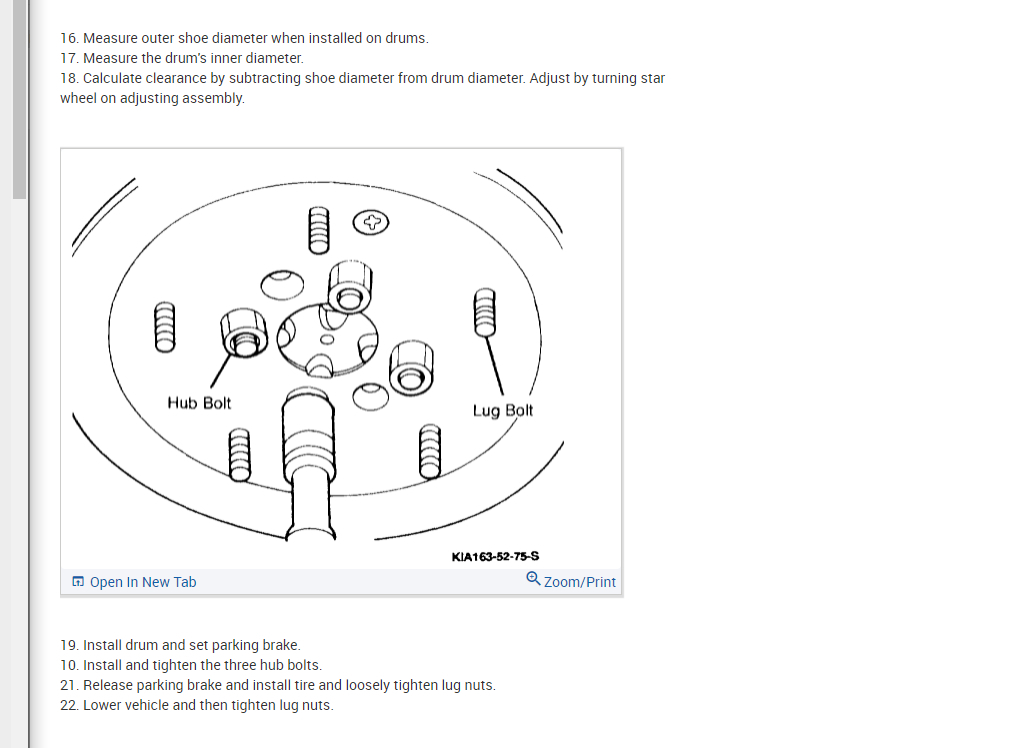 16. Measure outer shoe diameter when installed on drums.
17. Measure the drum's inner diameter.
18. Calculate clearance by subtracting shoe diameter from drum diameter. Adjust by turning star wheel on adjusting assembly.

Hub Bolt
Lug Bolt
KIA163-52-75-S

Open In New Tab
Zoom/Print

19. Install drum and set parking brake.
10. Install and tighten the three hub bolts.
21. Release parking brake and install tire and loosely tighten lug nuts.
22. Lower vehicle and then tighten lug nuts.