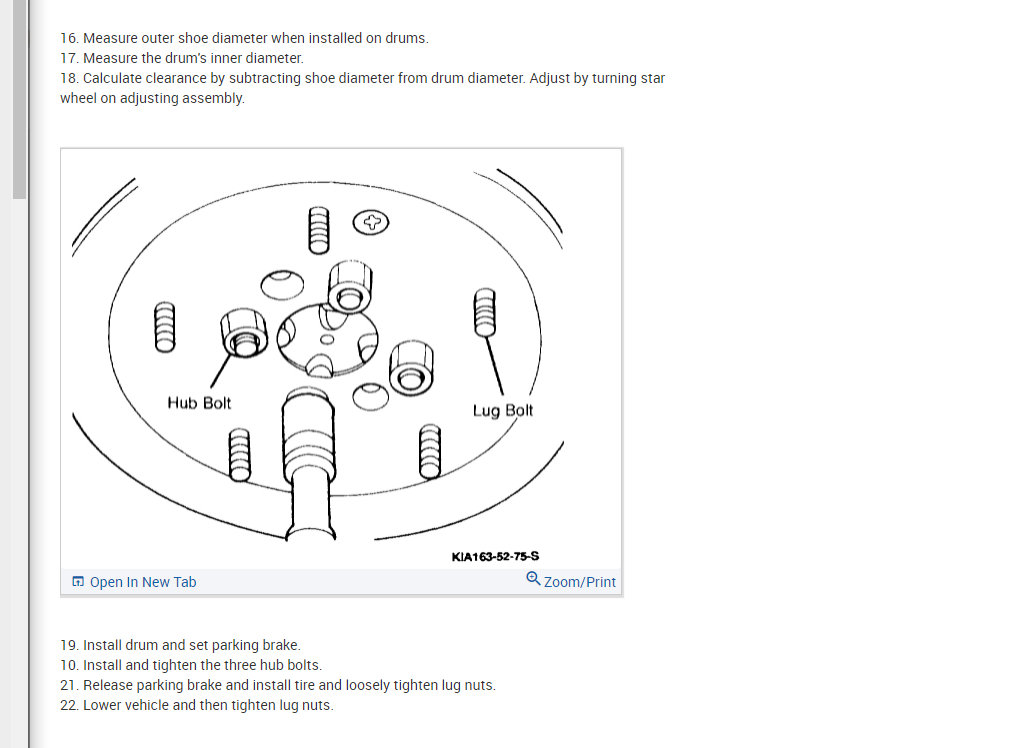 16. Measure outer shoe diameter when installed on drums.
17. Measure the drum's inner diameter.
18. Calculate clearance by subtracting shoe diameter from drum diameter. Adjust by turning star wheel on adjusting assembly.

Hub Bolt
Lug Bolt
KIA163-52-75-S

Open In New Tab
Zoom/Print

19. Install drum and set parking brake.
10. Install and tighten the three hub bolts.
21. Release parking brake and install tire and loosely tighten lug nuts.
22. Lower vehicle and then tighten lug nuts.