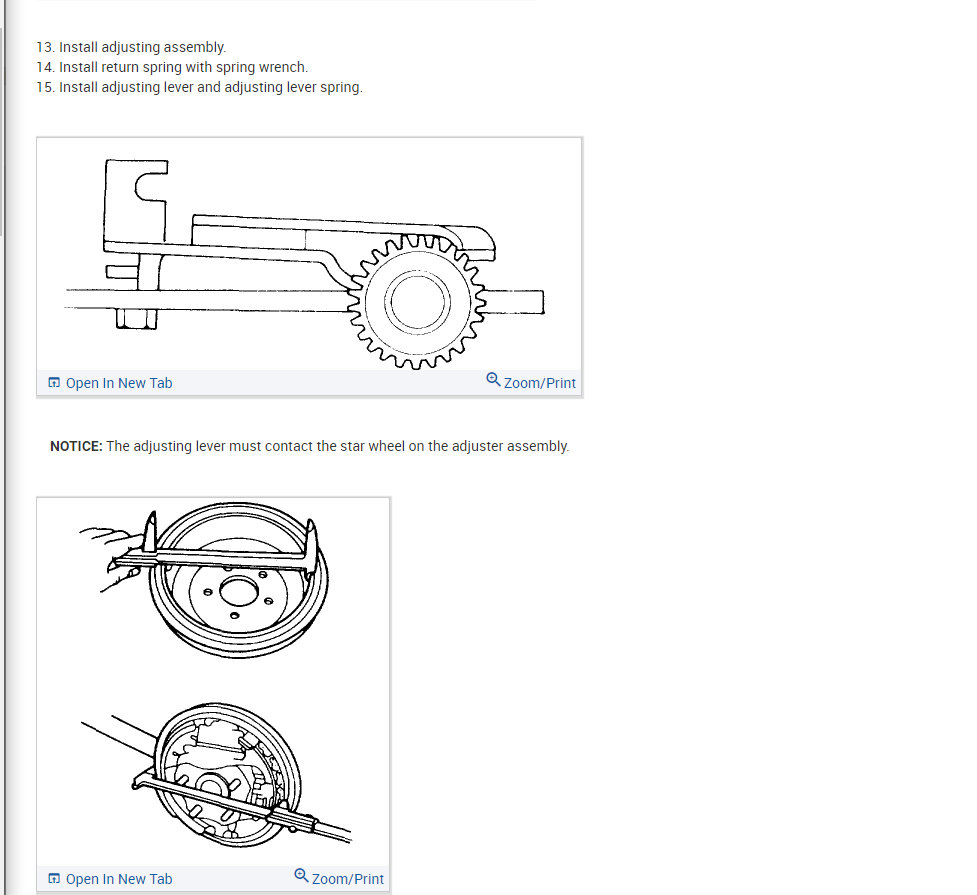 13. Install adjusting assembly.
14. Install return spring with spring wrench.
15. Install adjusting lever and adjusting lever spring.

Open In New Tab
Zoom/Print

**NOTICE:** The adjusting lever must contact the star wheel on the adjuster assembly.

Open In New Tab
Zoom/Print