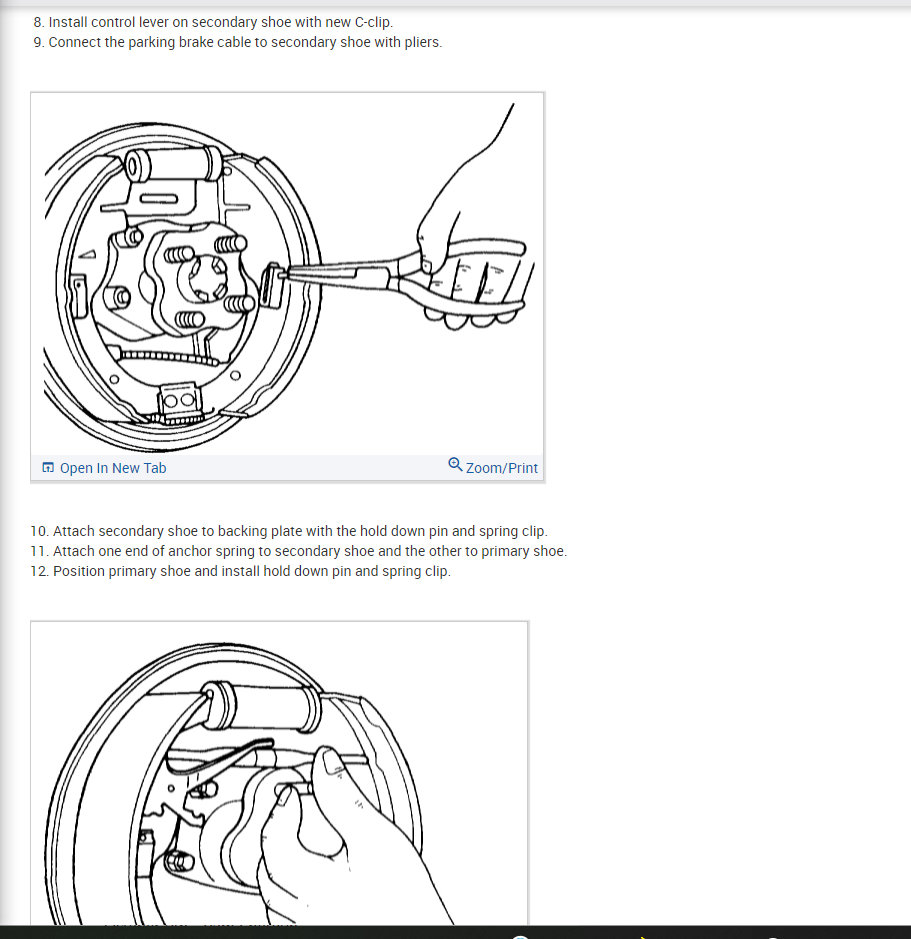 8. Install control lever on secondary shoe with new C-clip.
9. Connect the parking brake cable to secondary shoe with pliers.

Open In New Tab
Zoom/Print

10. Attach secondary shoe to backing plate with the hold down pin and spring clip.
11. Attach one end of anchor spring to secondary shoe and the other to primary shoe.
12. Position primary shoe and install hold down pin and spring clip.