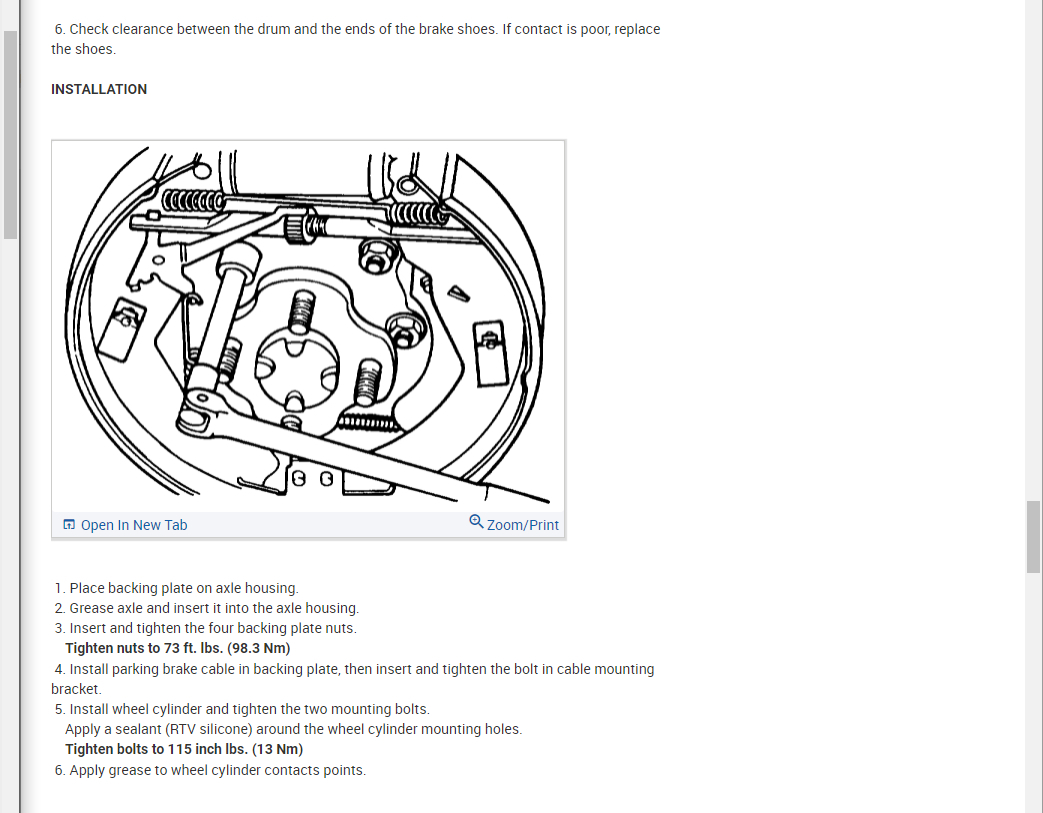 6. Check clearance between the drum and the ends of the brake shoes. If contact is poor, replace the shoes.

INSTALLATION

Open In New Tab
Zoom/Print

1. Place backing plate on axle housing.
2. Grease axle and insert it into the axle housing.
3. Insert and tighten the four backing plate nuts.
Tighten nuts to 73 ft. lbs. (98.3 Nm)
4. Install parking brake cable in backing plate, then insert and tighten the bolt in cable mounting bracket.
5. Install wheel cylinder and tighten the two mounting bolts.
Apply a sealant (RTV silicone) around the wheel cylinder mounting holes.
Tighten bolts to 115 inch lbs. (13 Nm)
6. Apply grease to wheel cylinder contacts points.