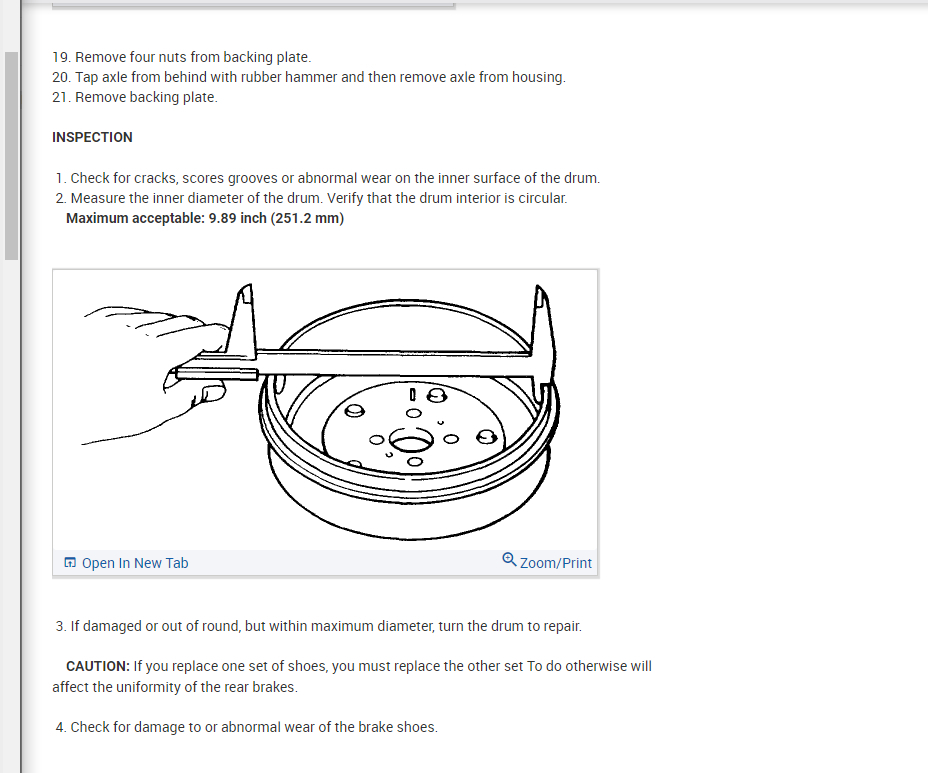 19. Remove four nuts from backing plate.
20. Tap axle from behind with rubber hammer and then remove axle from housing.
21. Remove backing plate.

INSPECTION

1. Check for cracks, scores grooves or abnormal wear on the inner surface of the drum.
2. Measure the inner diameter of the drum. Verify that the drum interior is circular.
Maximum acceptable: 9.89 inch (251.2 mm)

Open In New Tab

Zoom/Print

3. If damaged or out of round, but within maximum diameter, turn the drum to repair.

CAUTION: If you replace one set of shoes, you must replace the other set To do otherwise will affect the uniformity of the rear brakes.

4. Check for damage to or abnormal wear of the brake shoes.