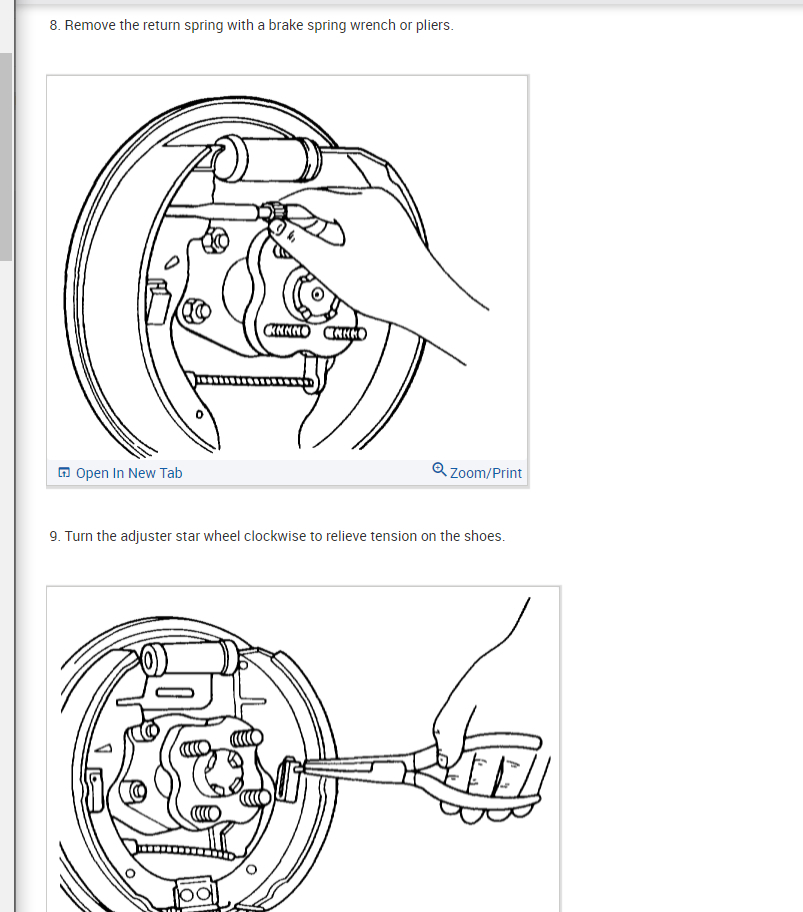 8. Remove the return spring with a brake spring wrench or pliers.

Open In New Tab

Zoom/Print

9. Turn the adjuster star wheel clockwise to relieve tension on the shoes.