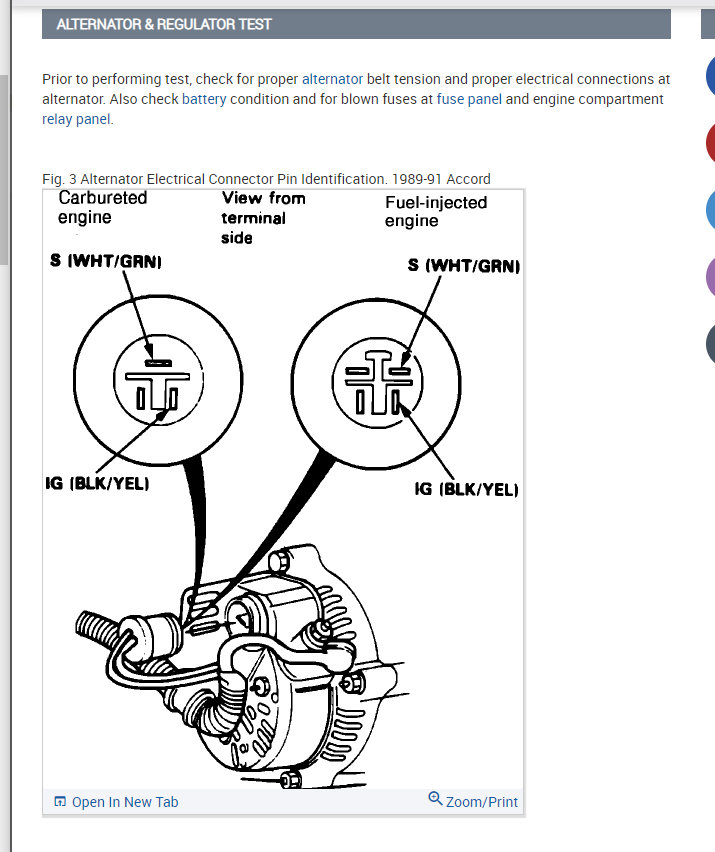 ALTERNATOR & REGULATOR TEST

Prior to performing test, check for proper alternator belt tension and proper electrical connections at alternator. Also check battery condition and for blown fuses at fuse panel and engine compartment relay panel.

Fig. 3 Alternator Electrical Connector Pin Identification. 1989-91 Accord

Carbureted engine

View from terminal side

Fuel-injected engine

S (WHT/GRN)

S (WHT/GRN)

IG (BLK/YEL)

IG (BLK/YEL)

Open In New Tab

Zoom/Print