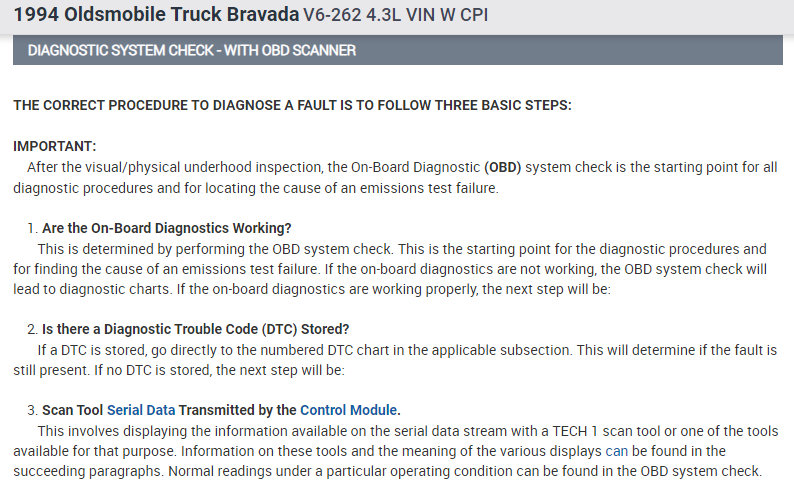 1994 Oldsmobile Truck Bravada V6-262 4.3L VIN W CPI

DIAGNOSTIC SYSTEM CHECK - WITH OBD SCANNER

THE CORRECT PROCEDURE TO DIAGNOSE A FAULT IS TO FOLLOW THREE BASIC STEPS:

IMPORTANT:
After the visual/physical underhood inspection, the On-Board Diagnostic (OBD) system check is the starting point for all diagnostic procedures and for locating the cause of an emissions test failure.

1. Are the On-Board Diagnostics Working?
This is determined by performing the OBD system check. This is the starting point for the diagnostic procedures and for finding the cause of an emissions test failure. If the on-board diagnostics are not working, the OBD system check will lead to diagnostic charts. If the on-board diagnostics are working properly, the next step will be:

2. Is there a Diagnostic Trouble Code (DTC) Stored?
If a DTC is stored, go directly to the numbered DTC chart in the applicable subsection. This will determine if the fault is still present. If no DTC is stored, the next step will be:

3. Scan Tool Serial Data Transmitted by the Control Module.
This involves displaying the information available on the serial data stream with a TECH 1 scan tool or one of the tools available for that purpose. Information on these tools and the meaning of the various displays can be found in the succeeding paragraphs. Normal readings under a particular operating condition can be found in the OBD system check.