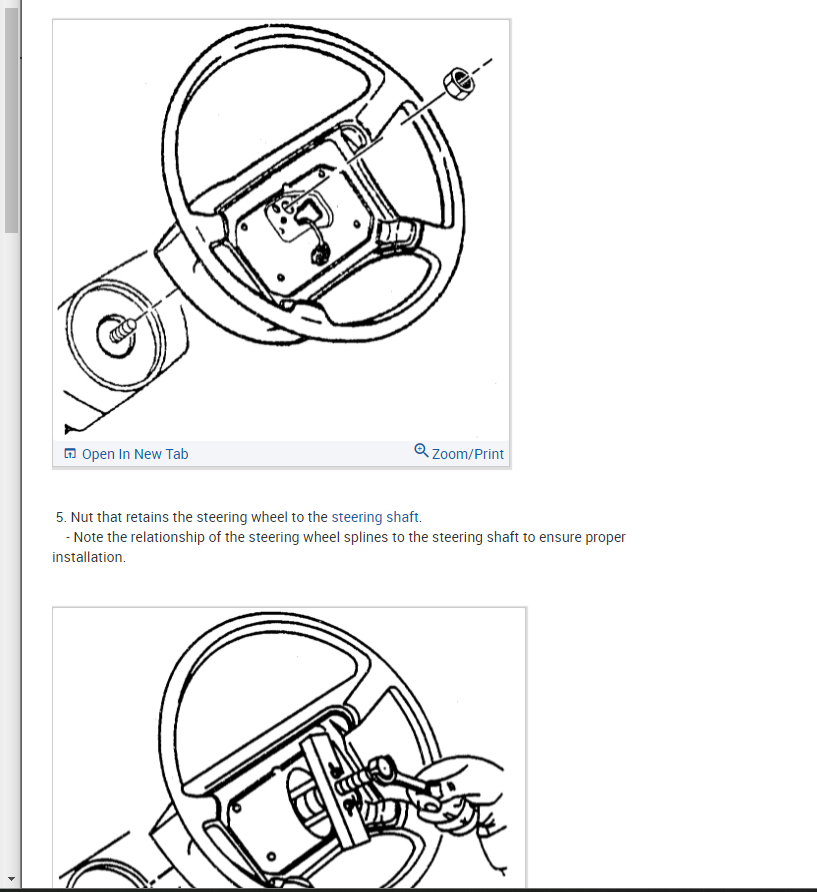 Open In New Tab
Zoom/Print

5. Nut that retains the steering wheel to the steering shaft.
- Note the relationship of the steering wheel splines to the steering shaft to ensure proper installation.